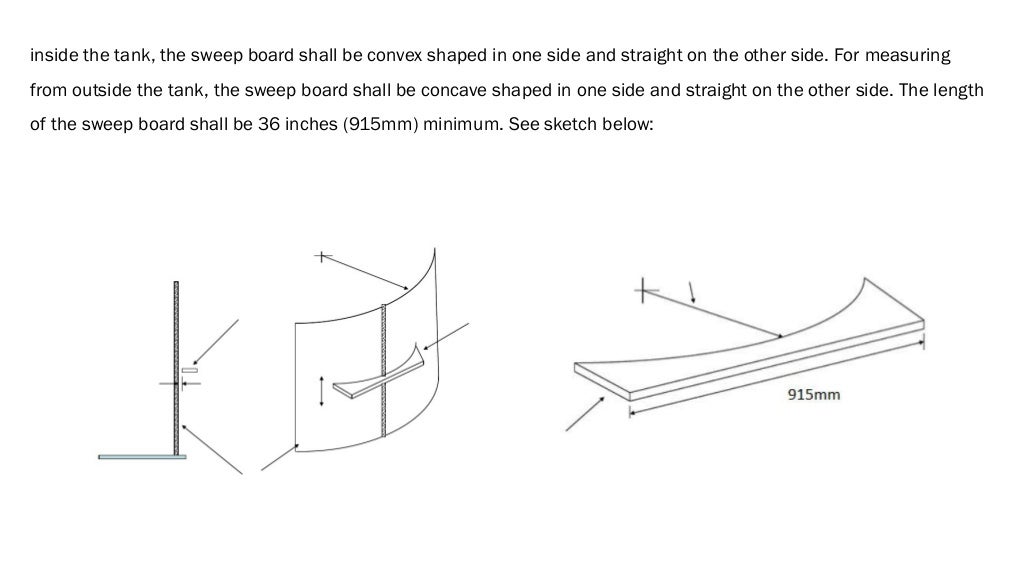 inside the tank, the sweep board shall be convex shaped in one side and straight on the other side. For measuring from outside the tank, the sweep board shall be concave shaped in one side and straight on the other side. The length of the sweep board shall be 36 inches (915mm) minimum. See sketch below:

915mm