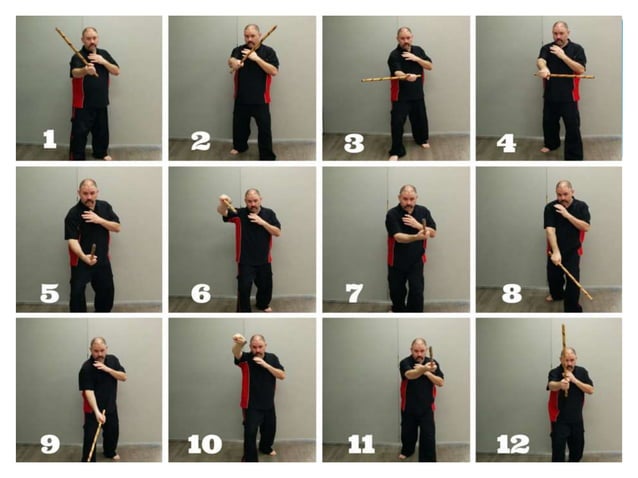 1

2

3

4

5

6

7

8

9

10

11

12