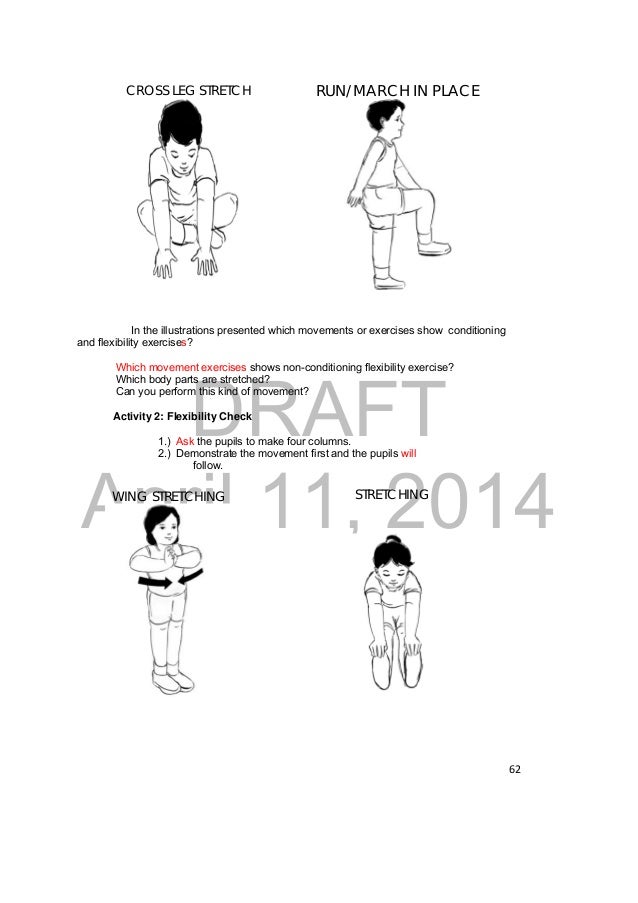 CROSS LEG STRETCH

RUN/MARCH IN PLACE

In the illustrations presented which movements or exercises show conditioning and flexibility exercises?

Which movement exercises shows non-conditioning flexibility exercise?
Which body parts are stretched?
Can you perform this kind of movement?

DRAFT

Activity 2: Flexibility Check

1.) Ask the pupils to make four columns.
2.) Demonstrate the movement first and the pupils will follow.

April 11, 2014

WING STRETCHING

STRETCHING

62