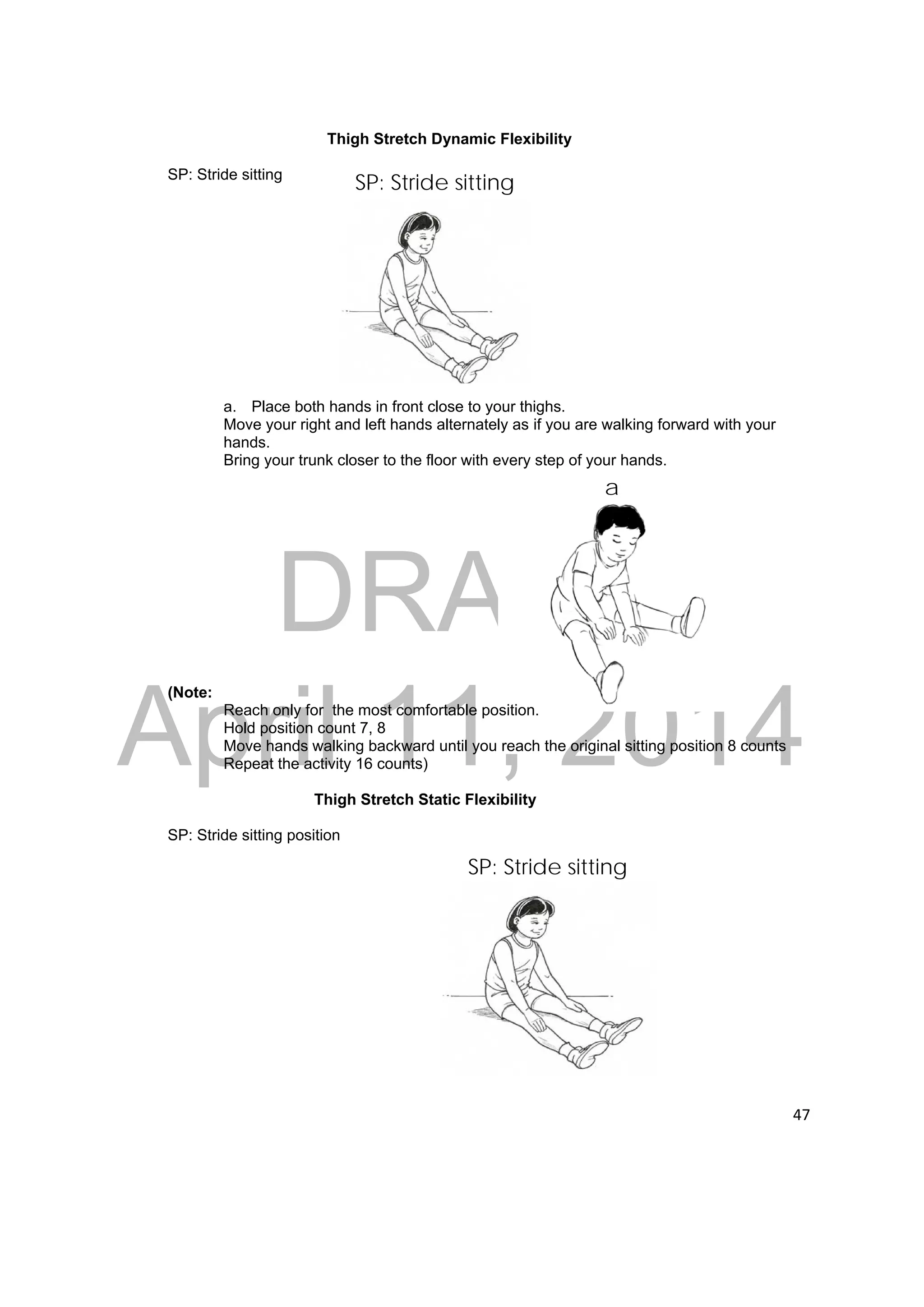 Thigh Stretch Dynamic Flexibility

SP: Stride sitting

SP: Stride sitting

a. Place both hands in front close to your thighs.
Move your right and left hands alternately as if you are walking forward with your hands.
Bring your trunk closer to the floor with every step of your hands.

a

DRA

April 11, 2014

(Note:
Reach only for the most comfortable position.
Hold position count 7, 8
Move hands walking backward until you reach the original sitting position 8 counts
Repeat the activity 16 counts)

Thigh Stretch Static Flexibility

SP: Stride sitting position

SP: Stride sitting

47