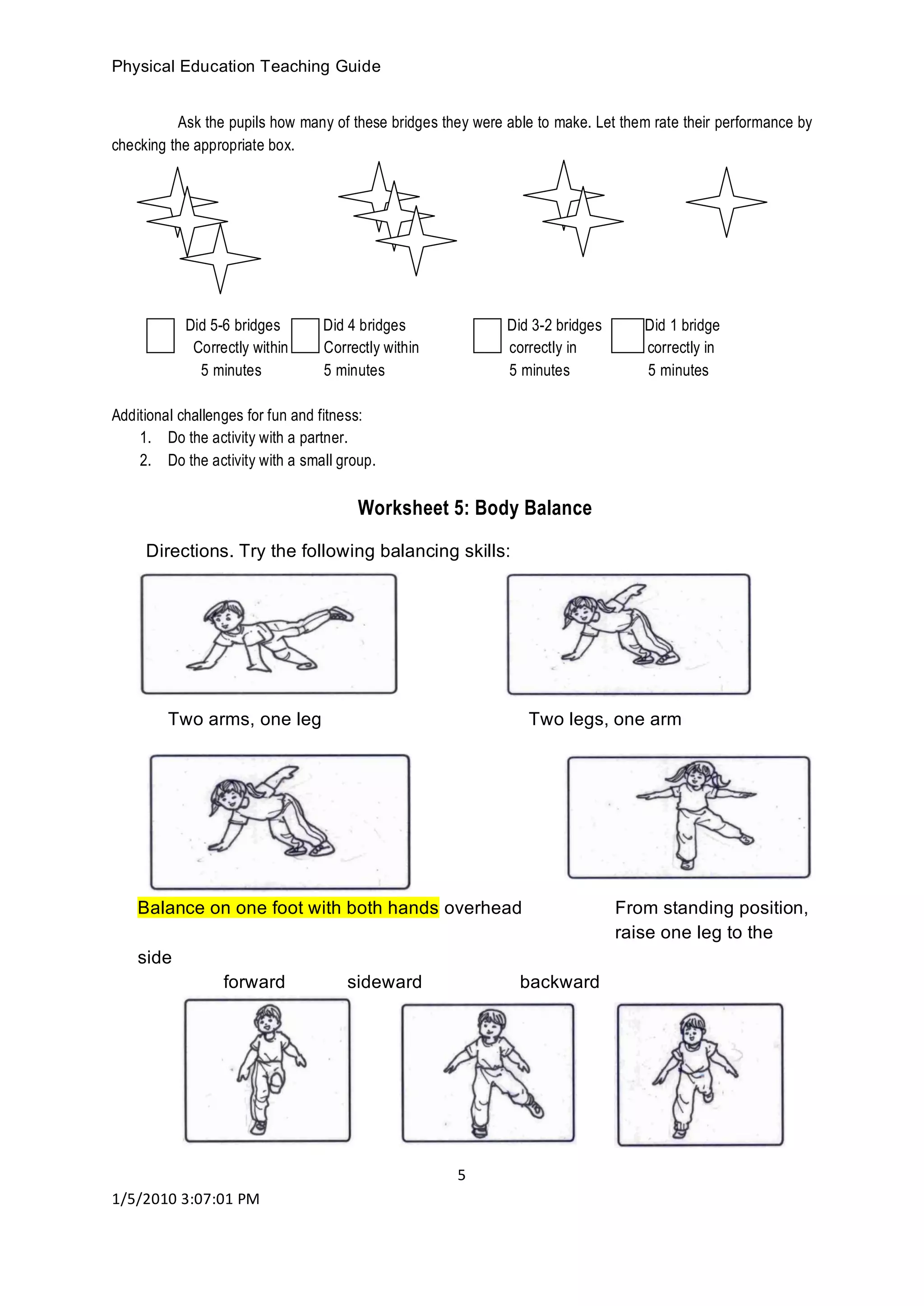 Physical Education Teaching Guide

Ask the pupils how many of these bridges they were able to make. Let them rate their performance by checking the appropriate box.

Did 5-6 bridges Correctly within 5 minutes

Did 4 bridges Correctly within 5 minutes

Did 3-2 bridges correctly in 5 minutes

Did 1 bridge correctly in 5 minutes

Additional challenges for fun and fitness:
1. Do the activity with a partner.
2. Do the activity with a small group.

Worksheet 5: Body Balance

Directions. Try the following balancing skills:

Two arms, one leg

Two legs, one arm

Balance on one foot with both hands overhead

From standing position, raise one leg to the

side

forward sideward backward

5

1/5/2010 3:07:01 PM