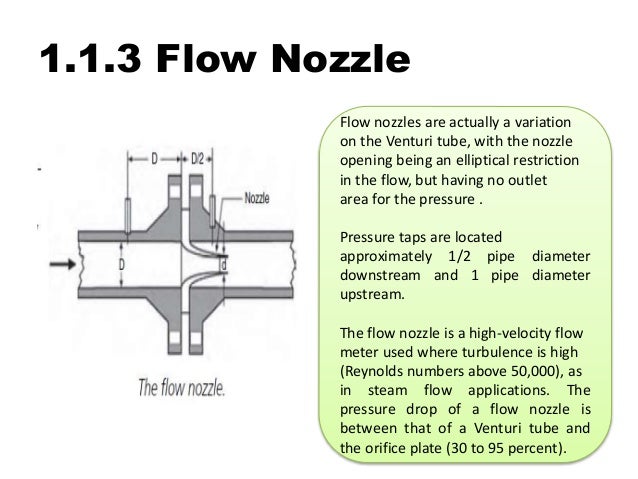 1.1.3 Flow Nozzle

D
D/2
Nozzle
D
d

The flow nozzle.

Flow nozzles are actually a variation on the Venturi tube, with the nozzle opening being an elliptical restriction in the flow, but having no outlet area for the pressure .

Pressure taps are located approximately 1/2 pipe diameter downstream and 1 pipe diameter upstream.

The flow nozzle is a high-velocity flow meter used where turbulence is high (Reynolds numbers above 50,000), as in steam flow applications. The pressure drop of a flow nozzle is between that of a Venturi tube and the orifice plate (30 to 95 percent).