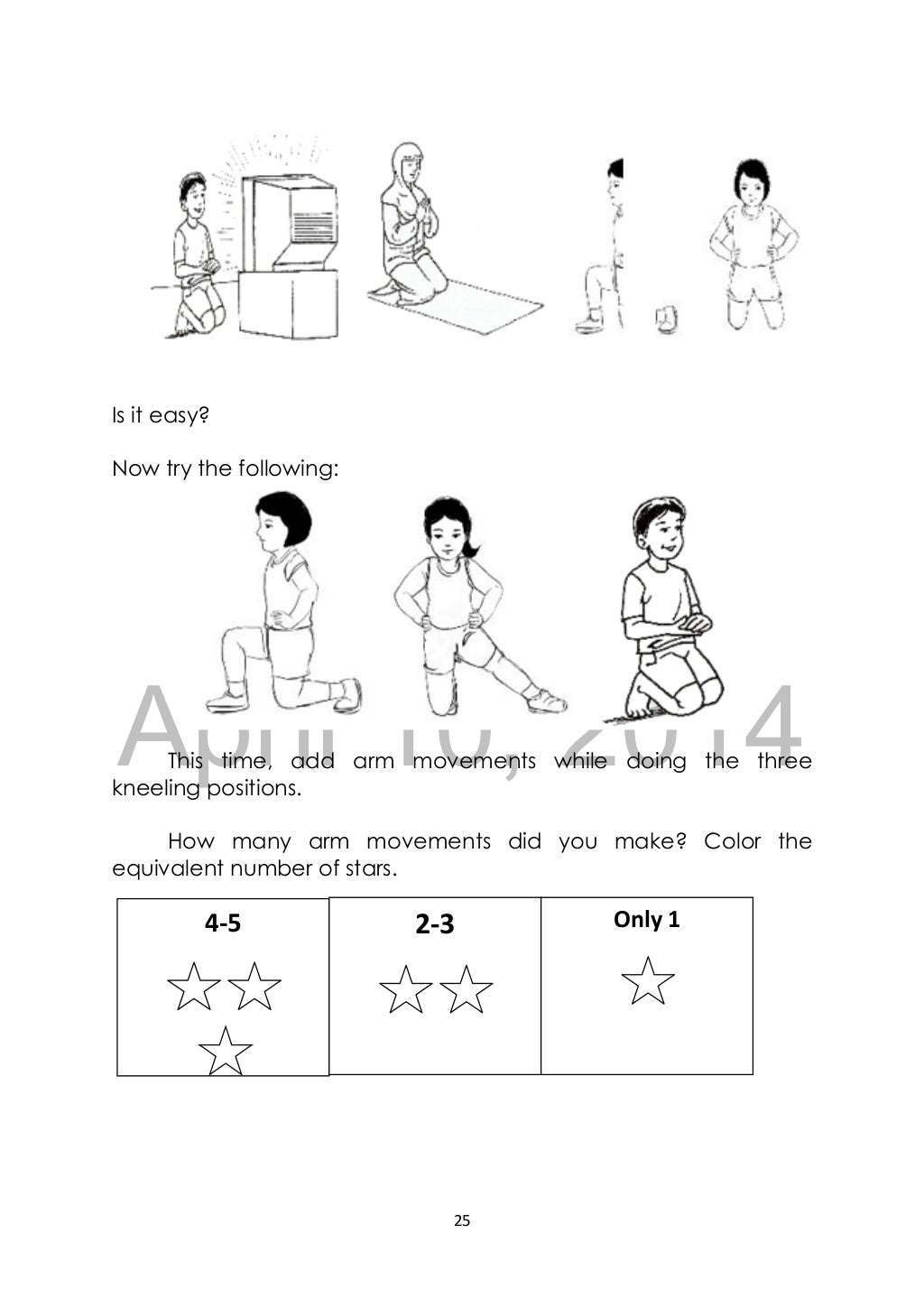 Is it easy?

Now try the following:

April 10, 2014

This time, add arm movements while doing the three kneeling positions.

How many arm movements did you make? Color the equivalent number of stars.

| 4-5 | 2-3 | Only 1 |
|---|---|---|
| ☆☆☆ | ☆☆ | ☆ |

25