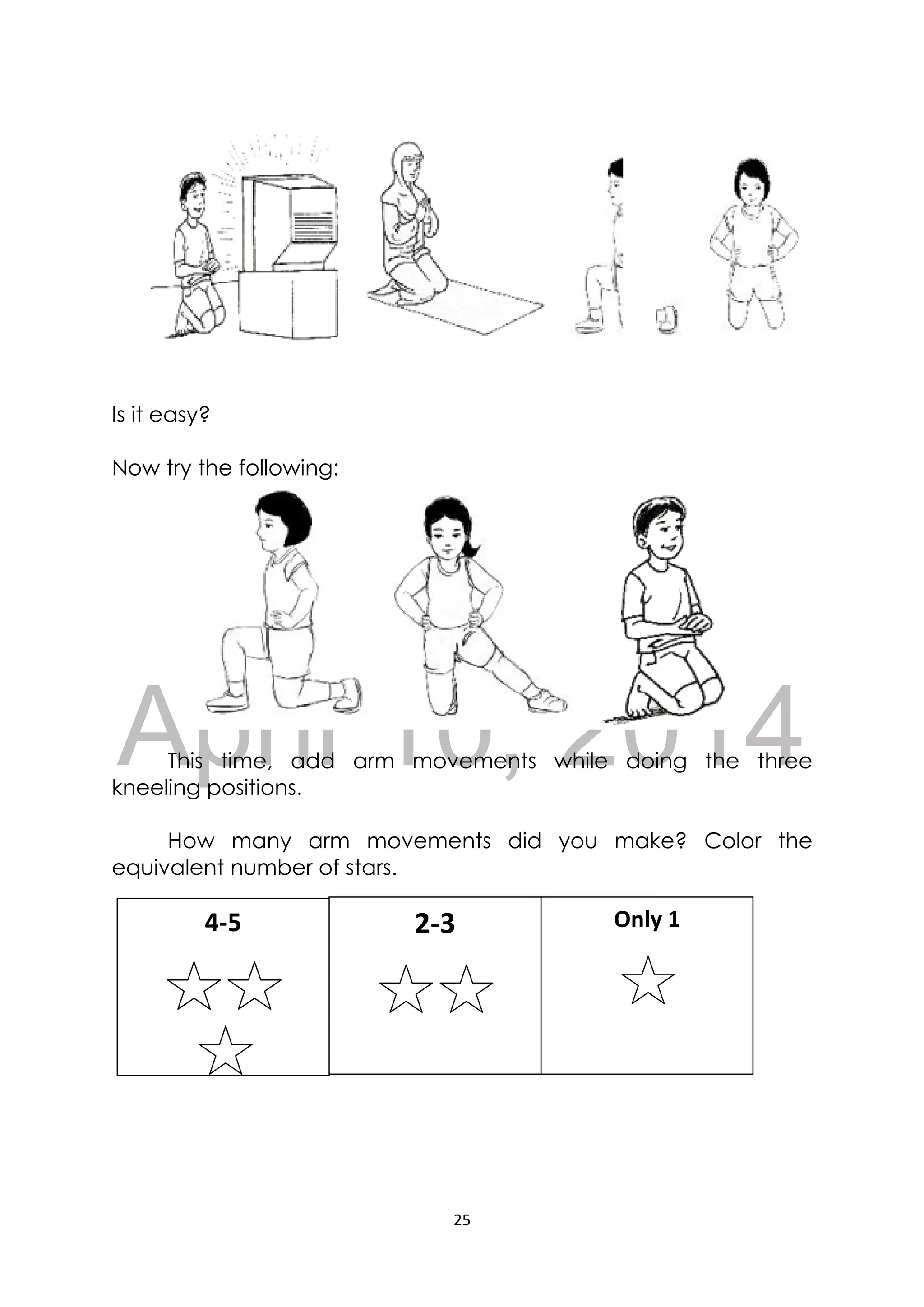 Is it easy?

Now try the following:

April 10, 2014

This time, add arm movements while doing the three kneeling positions.

How many arm movements did you make? Color the equivalent number of stars.

| 4-5 | 2-3 | Only 1 |
|---|---|---|
| ☆☆☆ | ☆☆ | ☆ |

25