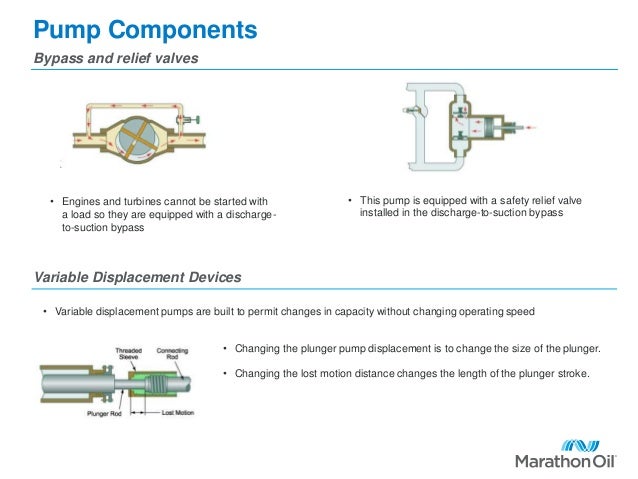 Pump Components

Bypass and relief valves

• Engines and turbines cannot be started with a load so they are equipped with a discharge-to-suction bypass

• This pump is equipped with a safety relief valve installed in the discharge-to-suction bypass

Variable Displacement Devices

• Variable displacement pumps are built to permit changes in capacity without changing operating speed

Threaded Sleeve

Connecting Rod

Plunger Rod

Lost Motion

• Changing the plunger pump displacement is to change the size of the plunger.

• Changing the lost motion distance changes the length of the plunger stroke.

MarathonOil