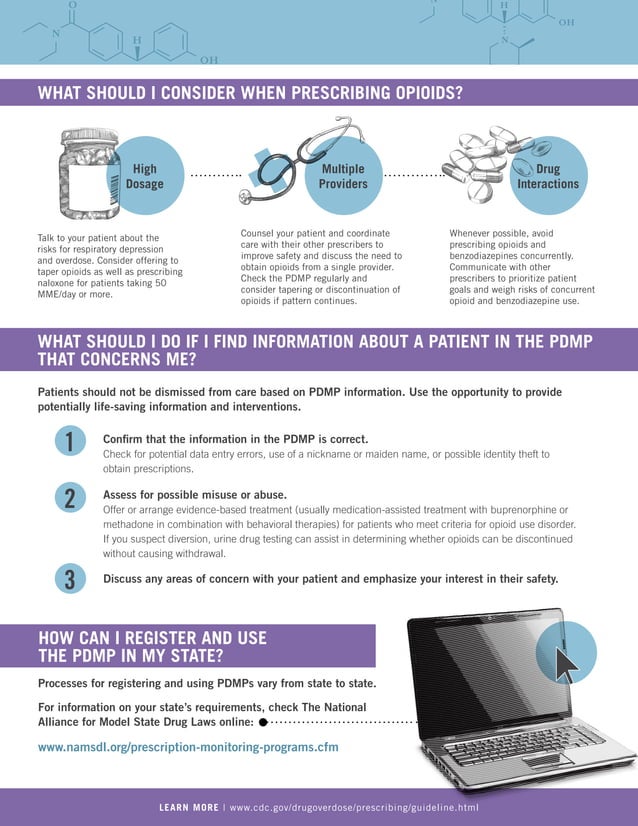 WHAT SHOULD I CONSIDER WHEN PRESCRIBING OPIOIDS?

High Dosage

Talk to your patient about the risks for respiratory depression and overdose. Consider offering to taper opioids as well as prescribing naloxone for patients taking 50 MME/day or more.

Multiple Providers

Counsel your patient and coordinate care with their other prescribers to improve safety and discuss the need to obtain opioids from a single provider. Check the PDMP regularly and consider tapering or discontinuation of opioids if pattern continues.

Drug Interactions

Whenever possible, avoid prescribing opioids and benzodiazepines concurrently. Communicate with other prescribers to prioritize patient goals and weigh risks of concurrent opioid and benzodiazepine use.

WHAT SHOULD I DO IF I FIND INFORMATION ABOUT A PATIENT IN THE PDMP THAT CONCERNS ME?

Patients should not be dismissed from care based on PDMP information. Use the opportunity to provide potentially life-saving information and interventions.

1 Confirm that the information in the PDMP is correct.
Check for potential data entry errors, use of a nickname or maiden name, or possible identity theft to obtain prescriptions.

2 Assess for possible misuse or abuse.
Offer or arrange evidence-based treatment (usually medication-assisted treatment with buprenorphine or methadone in combination with behavioral therapies) for patients who meet criteria for opioid use disorder. If you suspect diversion, urine drug testing can assist in determining whether opioids can be discontinued without causing withdrawal.

3 Discuss any areas of concern with your patient and emphasize your interest in their safety.

HOW CAN I REGISTER AND USE THE PDMP IN MY STATE?

Processes for registering and using PDMPs vary from state to state.

For information on your state's requirements, check The National Alliance for Model State Drug Laws online:

www.namsdl.org/prescription-monitoring-programs.cfm

LEARN MORE | www.cdc.gov/drugoverdose/prescribing/guideline.html