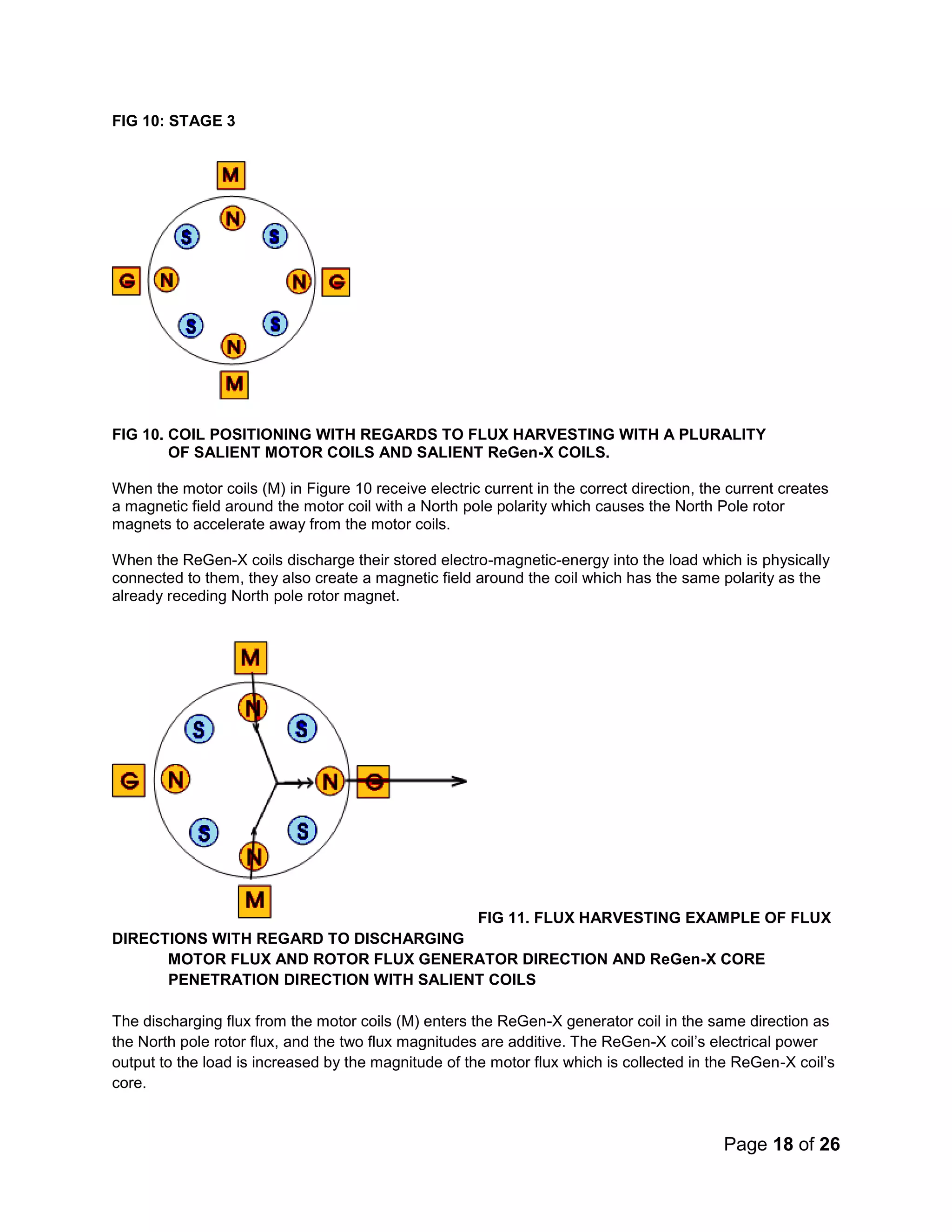 FIG 10: STAGE 3

M
N
S
S
G
N
N
G
S
S
N
M

FIG 10. COIL POSITIONING WITH REGARDS TO FLUX HARVESTING WITH A PLURALITY OF SALIENT MOTOR COILS AND SALIENT ReGen-X COILS.

When the motor coils (M) in Figure 10 receive electric current in the correct direction, the current creates a magnetic field around the motor coil with a North pole polarity which causes the North Pole rotor magnets to accelerate away from the motor coils.

When the ReGen-X coils discharge their stored electro-magnetic-energy into the load which is physically connected to them, they also create a magnetic field around the coil which has the same polarity as the already receding North pole rotor magnet.

M
N
S
S
G
N
N
G
S
S
N
M

FIG 11. FLUX HARVESTING EXAMPLE OF FLUX DIRECTIONS WITH REGARD TO DISCHARGING MOTOR FLUX AND ROTOR FLUX GENERATOR DIRECTION AND ReGen-X CORE PENETRATION DIRECTION WITH SALIENT COILS

The discharging flux from the motor coils (M) enters the ReGen-X generator coil in the same direction as the North pole rotor flux, and the two flux magnitudes are additive. The ReGen-X coil's electrical power output to the load is increased by the magnitude of the motor flux which is collected in the ReGen-X coil's core.

Page 18 of 26