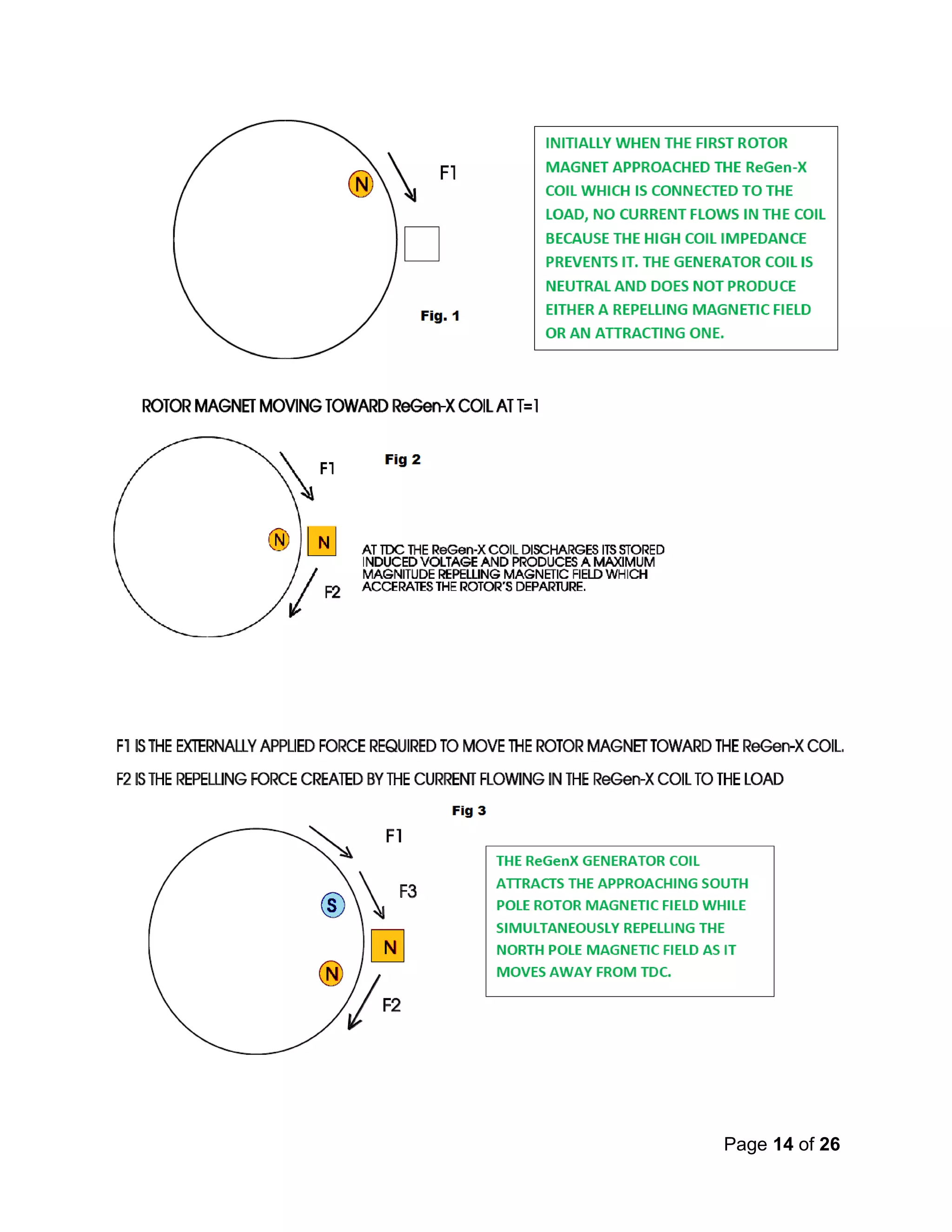 N

F1

Fig. 1

INITIALLY WHEN THE FIRST ROTOR MAGNET APPROACHED THE ReGen-X COIL WHICH IS CONNECTED TO THE LOAD, NO CURRENT FLOWS IN THE COIL BECAUSE THE HIGH COIL IMPEDANCE PREVENTS IT. THE GENERATOR COIL IS NEUTRAL AND DOES NOT PRODUCE EITHER A REPELLING MAGNETIC FIELD OR AN ATTRACTING ONE.

ROTOR MAGNET MOVING TOWARD ReGen-X COIL AT T=1

F1

Fig 2

N

N

F2

AT TDC THE ReGen-X COIL DISCHARGES ITS STORED INDUCED VOLTAGE AND PRODUCES A MAXIMUM MAGNITUDE REPELLING MAGNETIC FIELD WHICH ACCERATES THE ROTOR'S DEPARTURE.

F1 IS THE EXTERNALLY APPLIED FORCE REQUIRED TO MOVE THE ROTOR MAGNET TOWARD THE ReGen-X COIL.

F2 IS THE REPELLING FORCE CREATED BY THE CURRENT FLOWING IN THE ReGen-X COIL TO THE LOAD

Fig 3

F1

F3

S

N

N

F2

THE ReGenX GENERATOR COIL ATTRACTS THE APPROACHING SOUTH POLE ROTOR MAGNETIC FIELD WHILE SIMULTANEOUSLY REPELLING THE NORTH POLE MAGNETIC FIELD AS IT MOVES AWAY FROM TDC.

Page 14 of 26