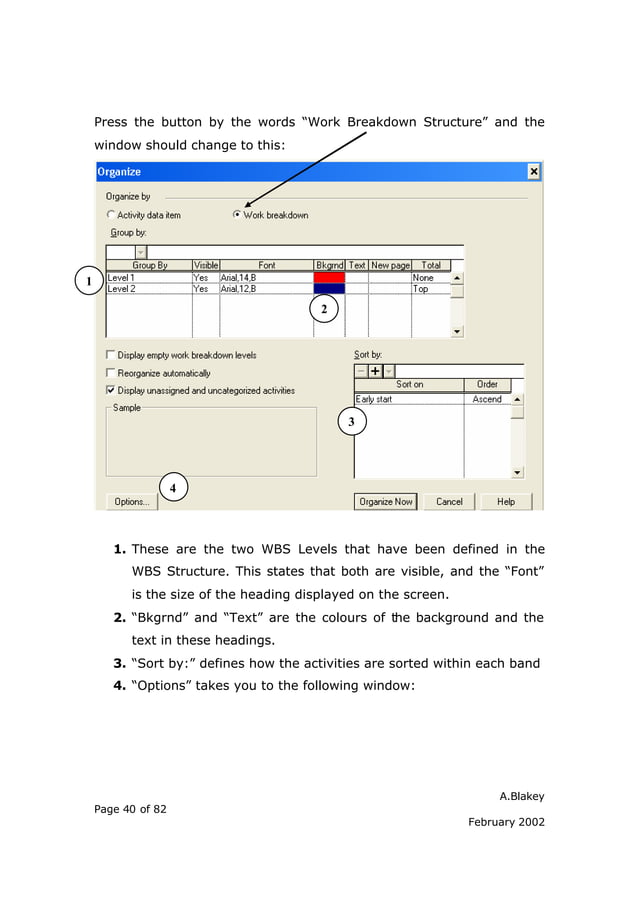 Press the button by the words “Work Breakdown Structure” and the window should change to this:

Organize

Organize by

Activity data item

Work breakdown

Group by:

| Group By | Visible | Font | Bkgrnd | Text | New page | Total |
|---|---|---|---|---|---|---|
| Level 1 | Yes | Arial,14,B | | | | None |
| Level 2 | Yes | Arial,12,B | | | | Top |

1

2

Display empty work breakdown levels

Reorganize automatically

Display unassigned and uncategorized activities

Sample

Sort by:

| Sort on | Order |
|---|---|
| Early start | Ascend |

3

4

Options...

Organize Now

Cancel

Help

1. These are the two WBS Levels that have been defined in the WBS Structure. This states that both are visible, and the “Font” is the size of the heading displayed on the screen.
2. “Bkgrnd” and “Text” are the colours of the background and the text in these headings.
3. “Sort by:” defines how the activities are sorted within each band
4. “Options” takes you to the following window:

A.Blakey

Page 40 of 82

February 2002