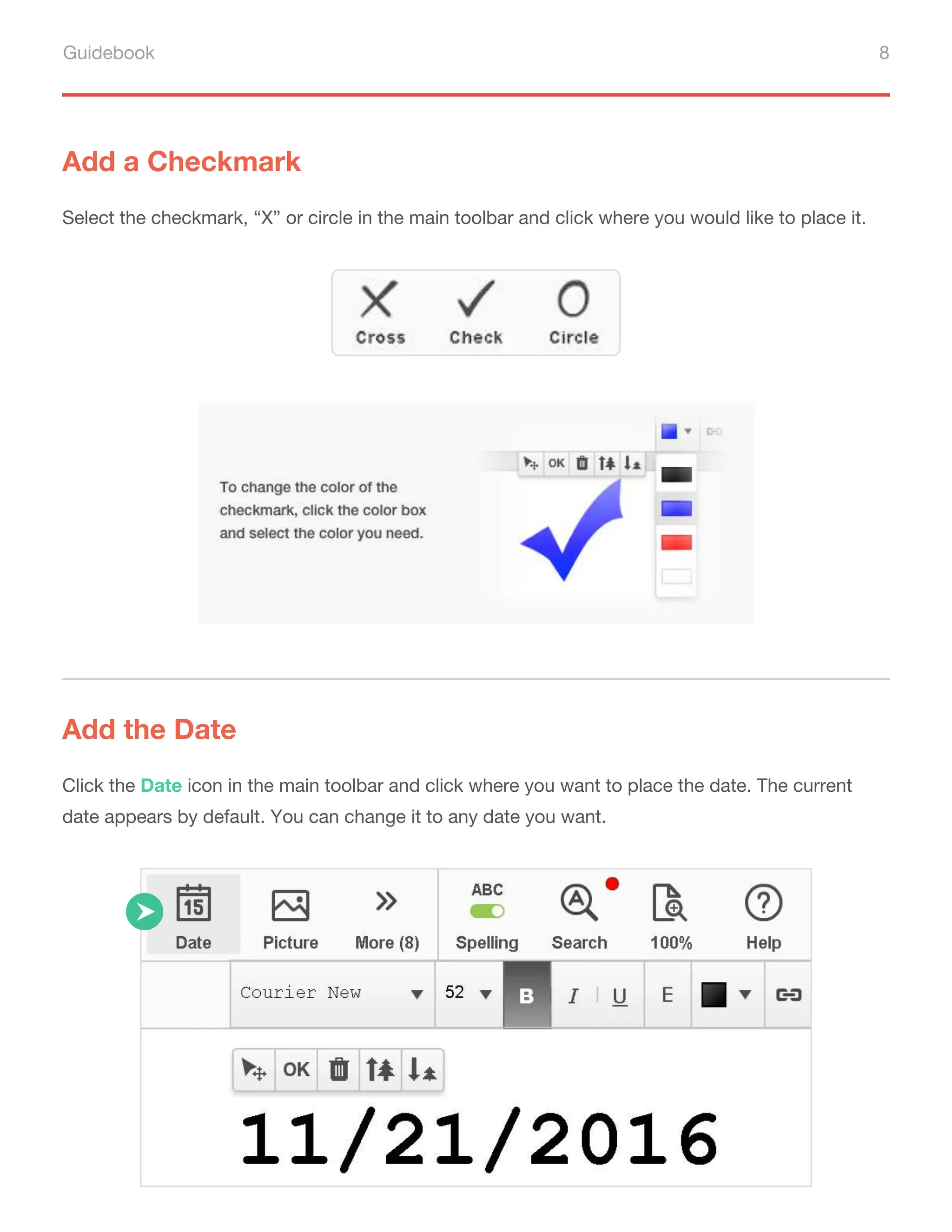 Guidebook 8

Add a Checkmark

Select the checkmark, “X” or circle in the main toolbar and click where you would like to place it.

Cross Check Circle

To change the color of the checkmark, click the color box and select the color you need.

OK

Add the Date

Click the Date icon in the main toolbar and click where you want to place the date. The current date appears by default. You can change it to any date you want.

15 Date Picture More (8) ABC Spelling Search 100% Help

Courier New 52 B I U E

OK

11/21/2016