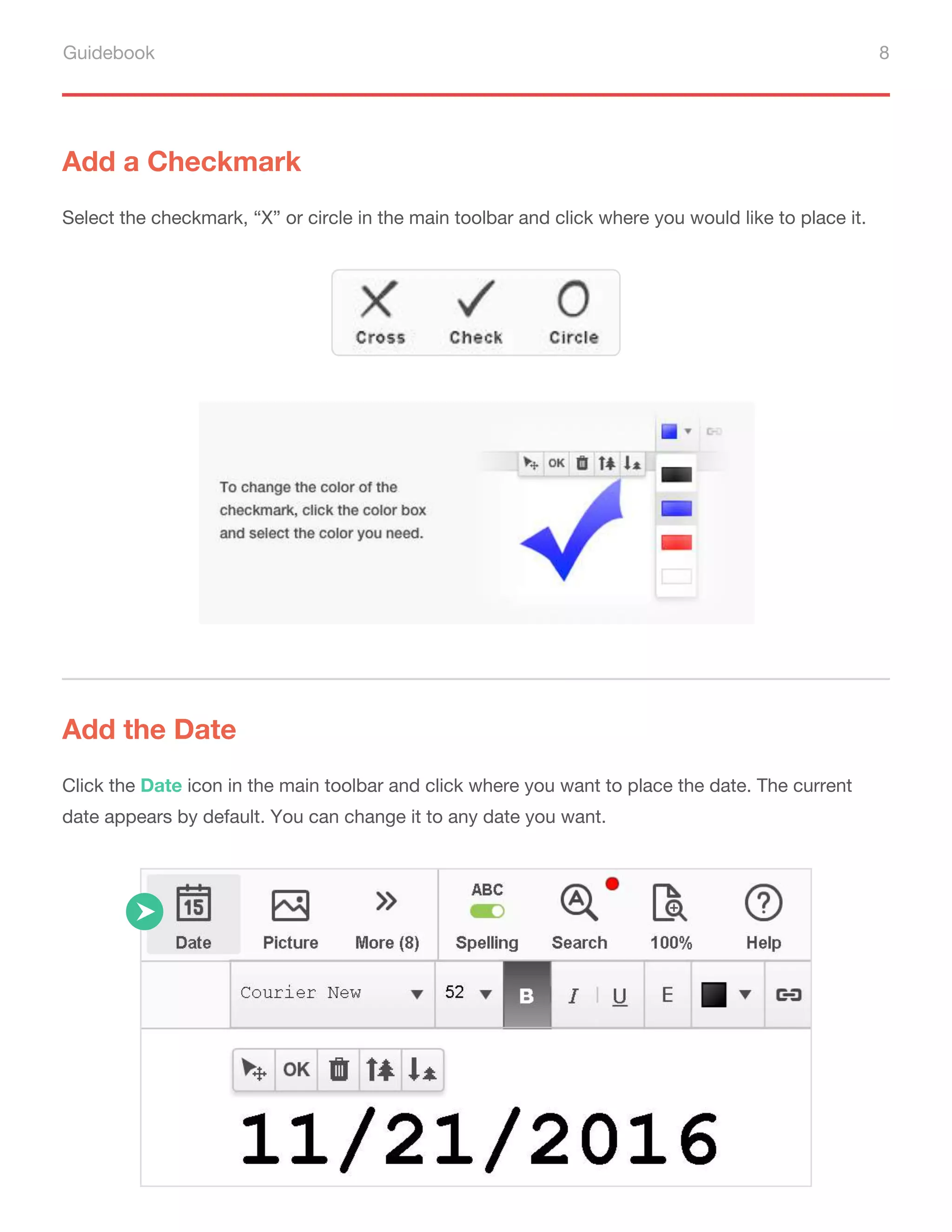 Guidebook 8

Add a Checkmark

Select the checkmark, “X” or circle in the main toolbar and click where you would like to place it.

Cross Check Circle

To change the color of the checkmark, click the color box and select the color you need.

OK

Add the Date

Click the Date icon in the main toolbar and click where you want to place the date. The current date appears by default. You can change it to any date you want.

15
Date Picture More (8) ABC Spelling Search 100% Help

Courier New 52 B I U E

OK

11/21/2016