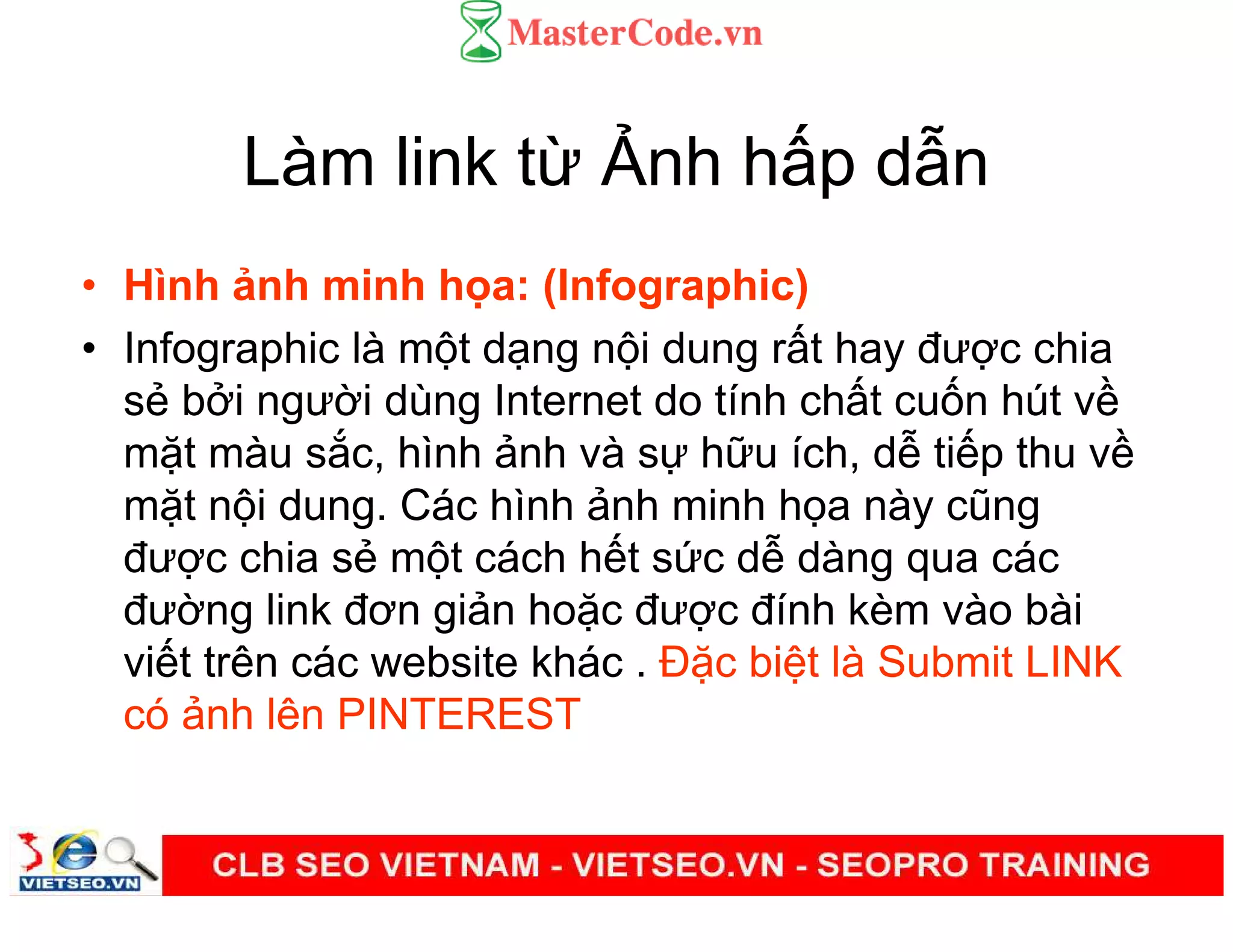 MasterCode.vn

Làm link từ Ảnh hấp dẫn

• Hình ảnh minh họa: (Infographic)
• Infographic là một dạng nội dung rất hay được chia sẻ bởi người dùng Internet do tính chất cuốn hút về mặt màu sắc, hình ảnh và sự hữu ích, dễ tiếp thu về mặt nội dung. Các hình ảnh minh họa này cũng được chia sẻ một cách hết sức dễ dàng qua các đường link đơn giản hoặc được đính kèm vào bài viết trên các website khác . Đặc biệt là Submit LINK có ảnh lên PINTEREST

VIETSEO.VN

CLB SEO VIETNAM - VIETSEO.VN - SEOPRO TRAINING