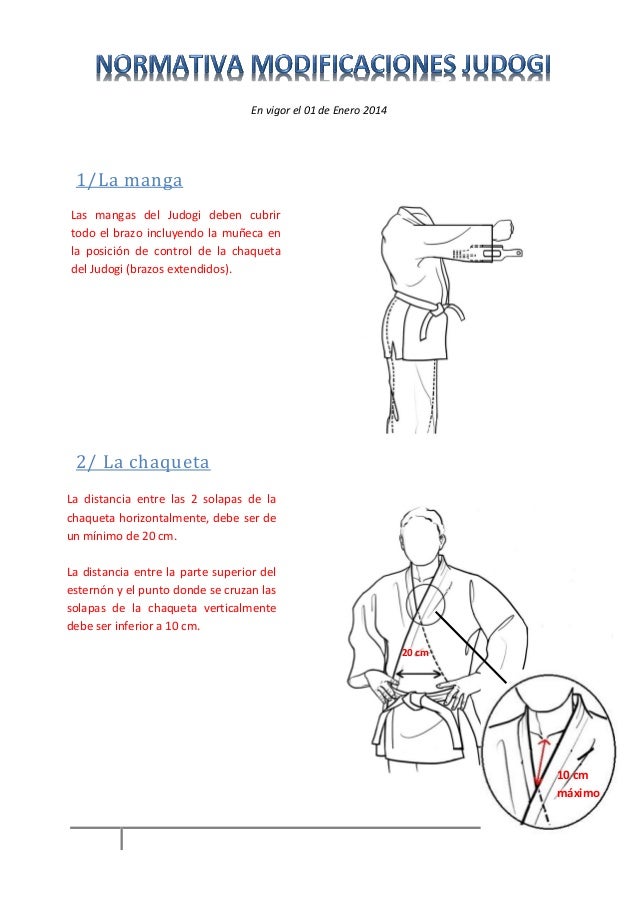 NORMATIVA MODIFICACIONES JUDOGI

En vigor el 01 de Enero 2014

1/La manga

Las mangas del Judogi deben cubrir todo el brazo incluyendo la muñeca en la posición de control de la chaqueta del Judogi (brazos extendidos).

2/ La chaqueta

La distancia entre las 2 solapas de la chaqueta horizontalmente, debe ser de un mínimo de 20 cm.

La distancia entre la parte superior del esternón y el punto donde se cruzan las solapas de la chaqueta verticalmente debe ser inferior a 10 cm.

20 cm

10 cm máximo