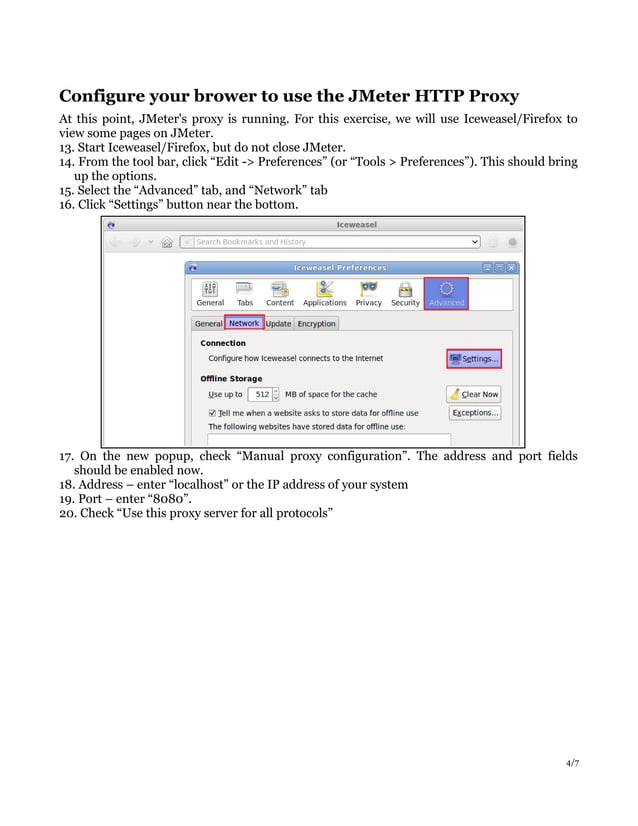 Configure your brower to use the JMeter HTTP Proxy

At this point, JMeter's proxy is running. For this exercise, we will use Iceweasel/Firefox to view some pages on JMeter.
13. Start Iceweasel/Firefox, but do not close JMeter.
14. From the tool bar, click “Edit -> Preferences” (or “Tools > Preferences”). This should bring up the options.
15. Select the “Advanced” tab, and “Network” tab
16. Click “Settings” button near the bottom.

Iceweasel
Search Bookmarks and History
Iceweasel Preferences
General Tabs Content Applications Privacy Security Advanced
General Network Update Encryption
Connection
Configure how Iceweasel connects to the Internet
Settings...
Offline Storage
Use up to 512 MB of space for the cache
Clear Now
Tell me when a website asks to store data for offline use
Exceptions...
The following websites have stored data for offline use:

17. On the new popup, check “Manual proxy configuration”. The address and port fields should be enabled now.
18. Address – enter “localhost” or the IP address of your system
19. Port – enter “8080”.
20. Check “Use this proxy server for all protocols”

4/7