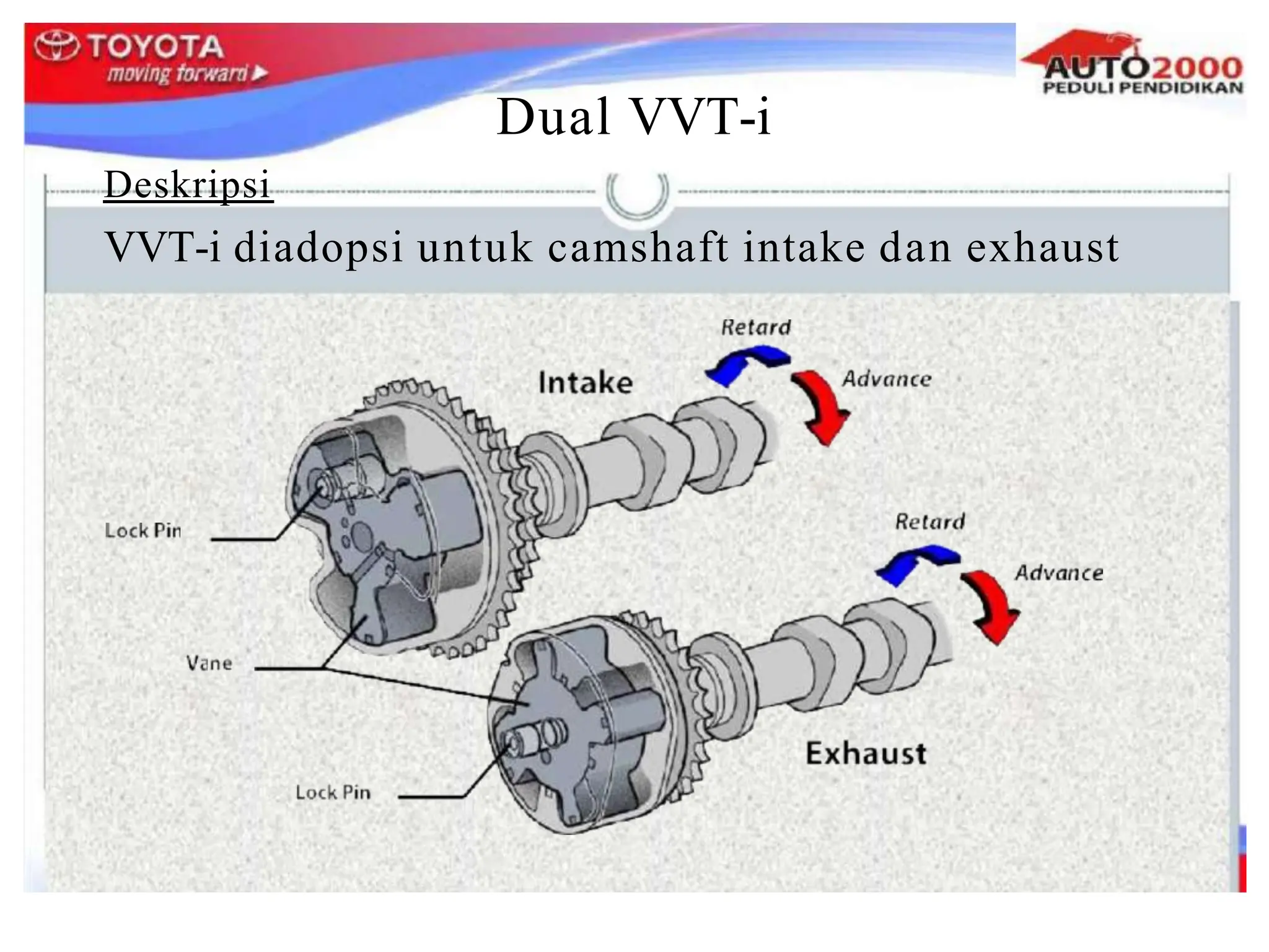 TOYOTA
moving forward

AUTO2000
PEDULI PENDIDIKAN

Dual VVT-i

Deskripsi

VVT-i diadopsi untuk camshaft intake dan exhaust

Retard

Intake

Advance

Lock Pin

Retard

Advance

Vane

Exhaust

Lock Pin