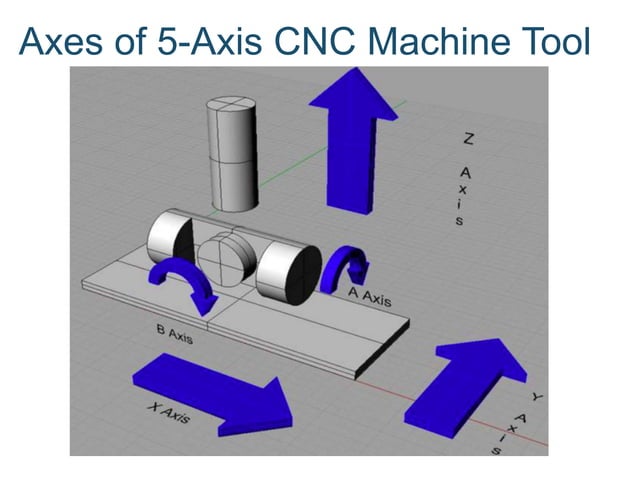 Axes of 5-Axis CNC Machine Tool

Z Axis

A Axis

B Axis

X Axis

Y Axis