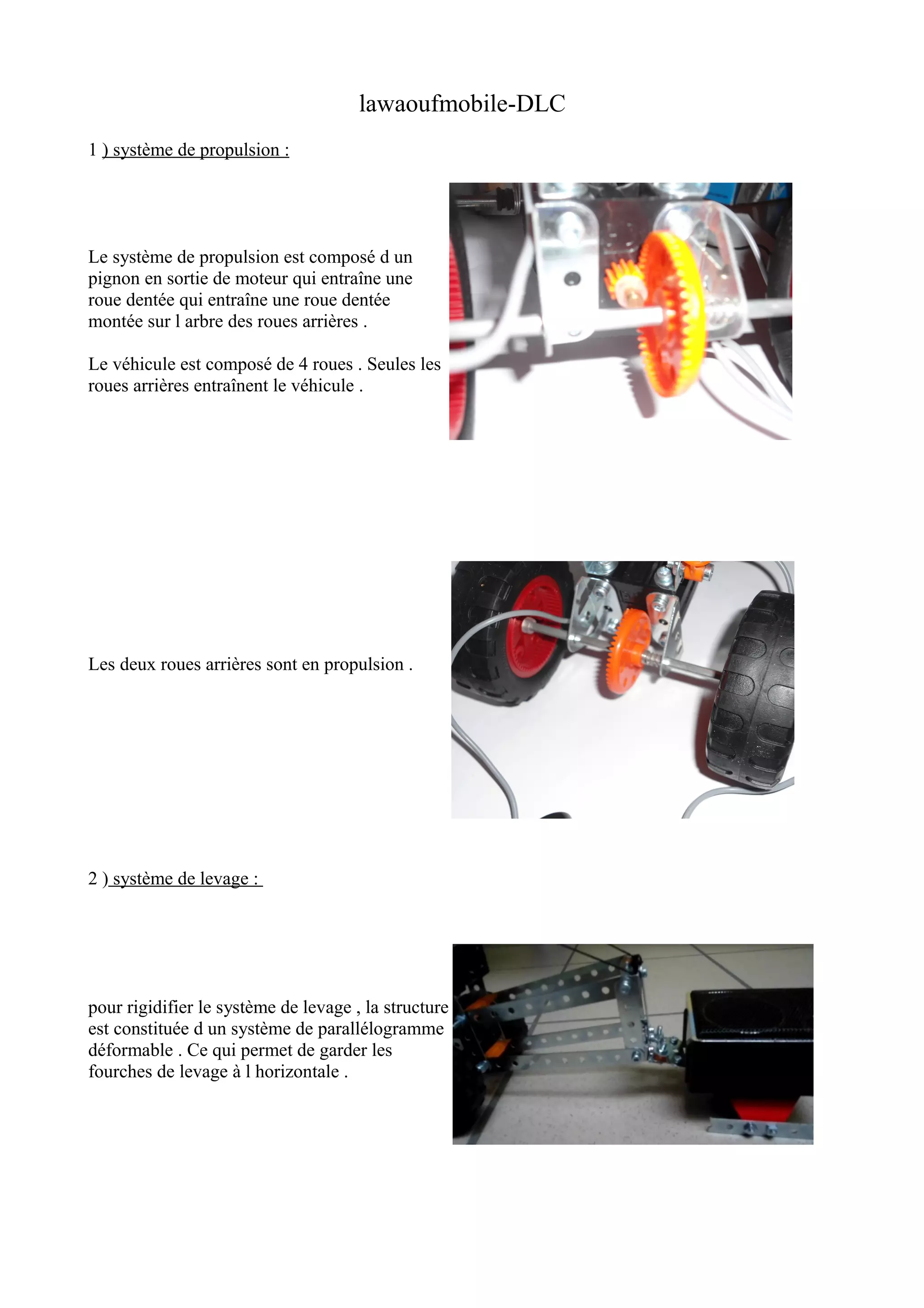 lawaoufmobile-DLC

1 ) système de propulsion :

Le système de propulsion est composé d un pignon en sortie de moteur qui entraîne une roue dentée qui entraîne une roue dentée montée sur l arbre des roues arrières .

Le véhicule est composé de 4 roues . Seules les roues arrières entraînent le véhicule .

Les deux roues arrières sont en propulsion .

2 ) système de levage :

pour rigidifier le système de levage , la structure est constituée d un système de parallélogramme déformable . Ce qui permet de garder les fourches de levage à l horizontale .