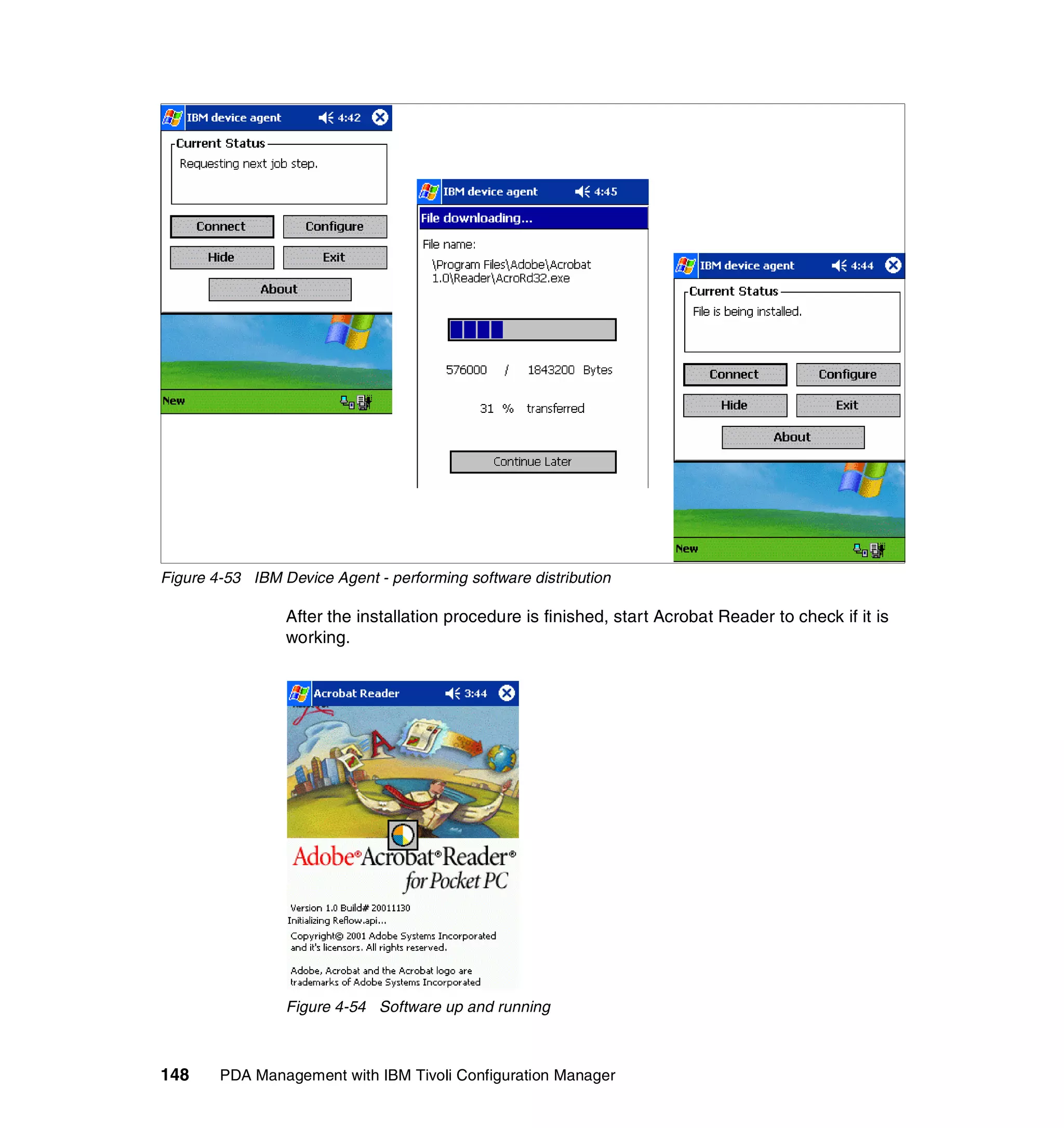 IBM device agent 4:42

Current Status
Requesting next job step.

Connect Configure
Hide Exit
About

New

IBM device agent 4:45

File downloading...

File name:
\Program Files\Adobe\Acrobat 1.0\Reader\AcroRd32.exe

576000 / 1843200 Bytes

31 % transferred

Continue Later

IBM device agent 4:44

Current Status
File is being installed.

Connect Configure
Hide Exit
About

New

Figure 4-53 IBM Device Agent - performing software distribution

After the installation procedure is finished, start Acrobat Reader to check if it is working.

Acrobat Reader 3:44

Adobe® Acrobat® Reader®
for Pocket PC

Version 1.0 Build# 20011130
Initializing Reflow.api...
Copyright© 2001 Adobe Systems Incorporated and it's licensors. All rights reserved.

Adobe, Acrobat and the Acrobat logo are trademarks of Adobe Systems Incorporated

Figure 4-54 Software up and running

148 PDA Management with IBM Tivoli Configuration Manager