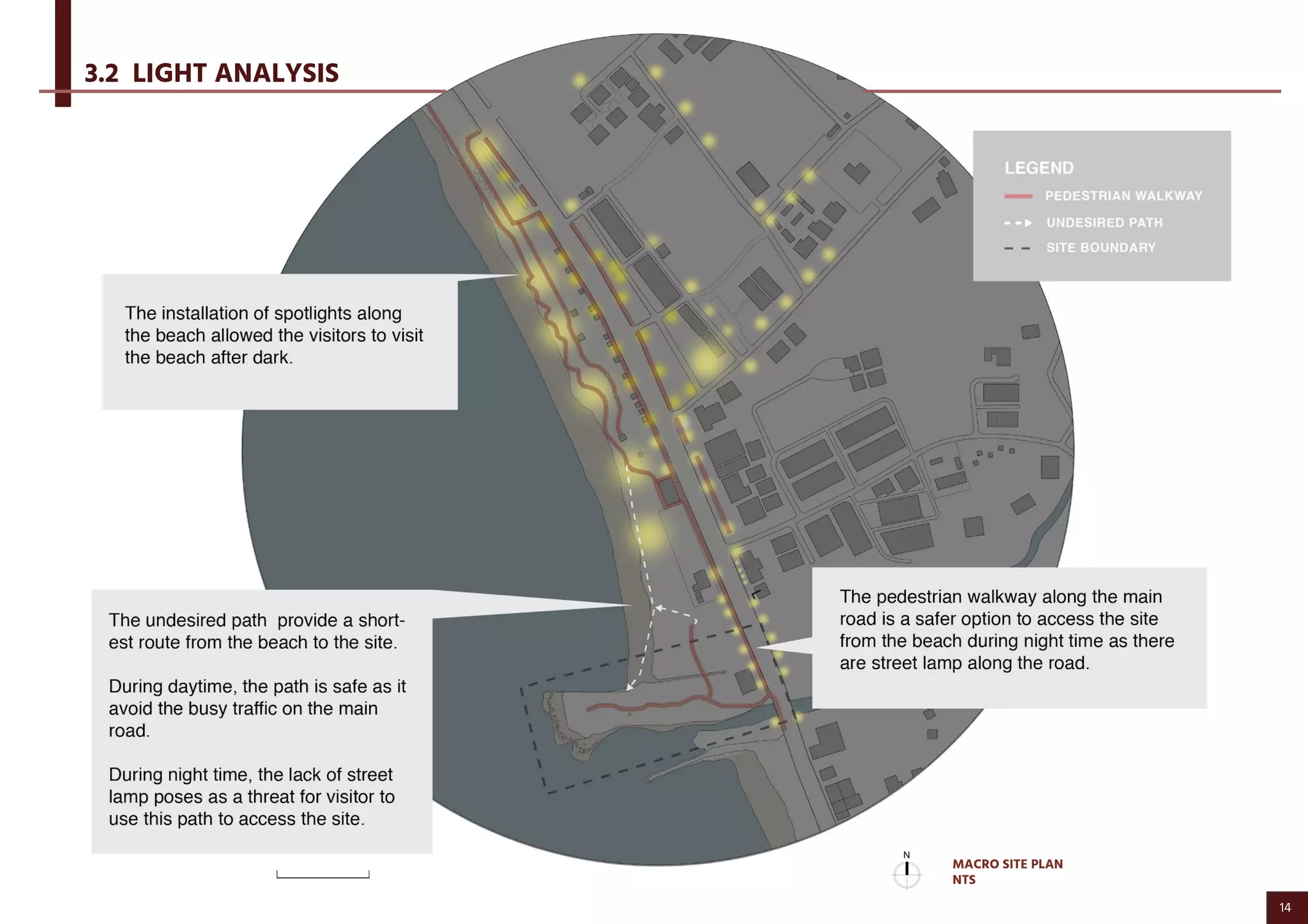 3.2 LIGHT ANALYSIS

LEGEND
PEDESTRIAN WALKWAY
UNDESIRED PATH
SITE BOUNDARY

The installation of spotlights along the beach allowed the visitors to visit the beach after dark.

The undesired path provide a shortest route from the beach to the site.

During daytime, the path is safe as it avoid the busy traffic on the main road.

During night time, the lack of street lamp poses as a threat for visitor to use this path to access the site.

The pedestrian walkway along the main road is a safer option to access the site from the beach during night time as there are street lamp along the road.

N

MACRO SITE PLAN
NTS

14