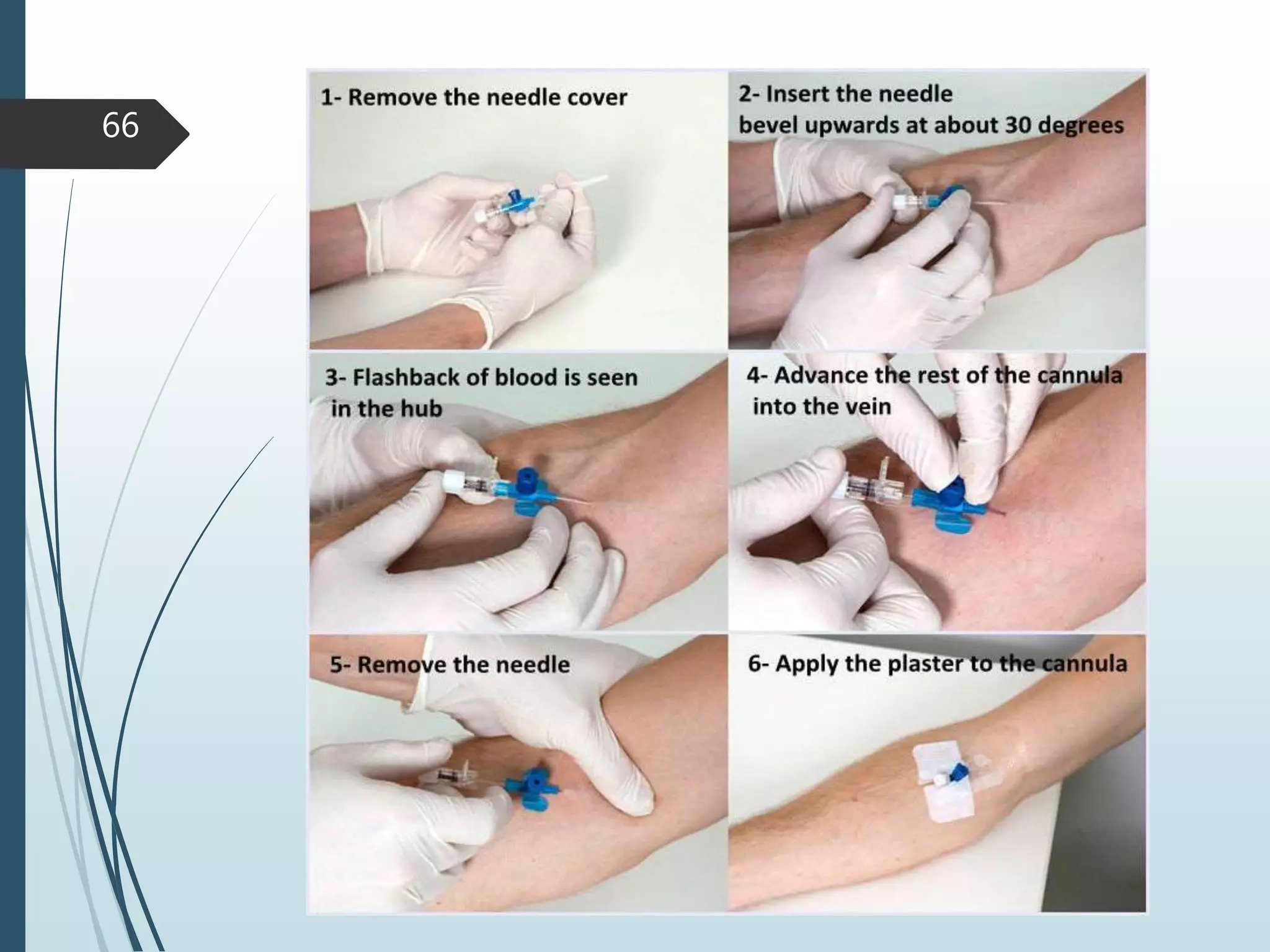 66

1- Remove the needle cover

2- Insert the needle bevel upwards at about 30 degrees

3- Flashback of blood is seen in the hub

4- Advance the rest of the cannula into the vein

5- Remove the needle

6- Apply the plaster to the cannula