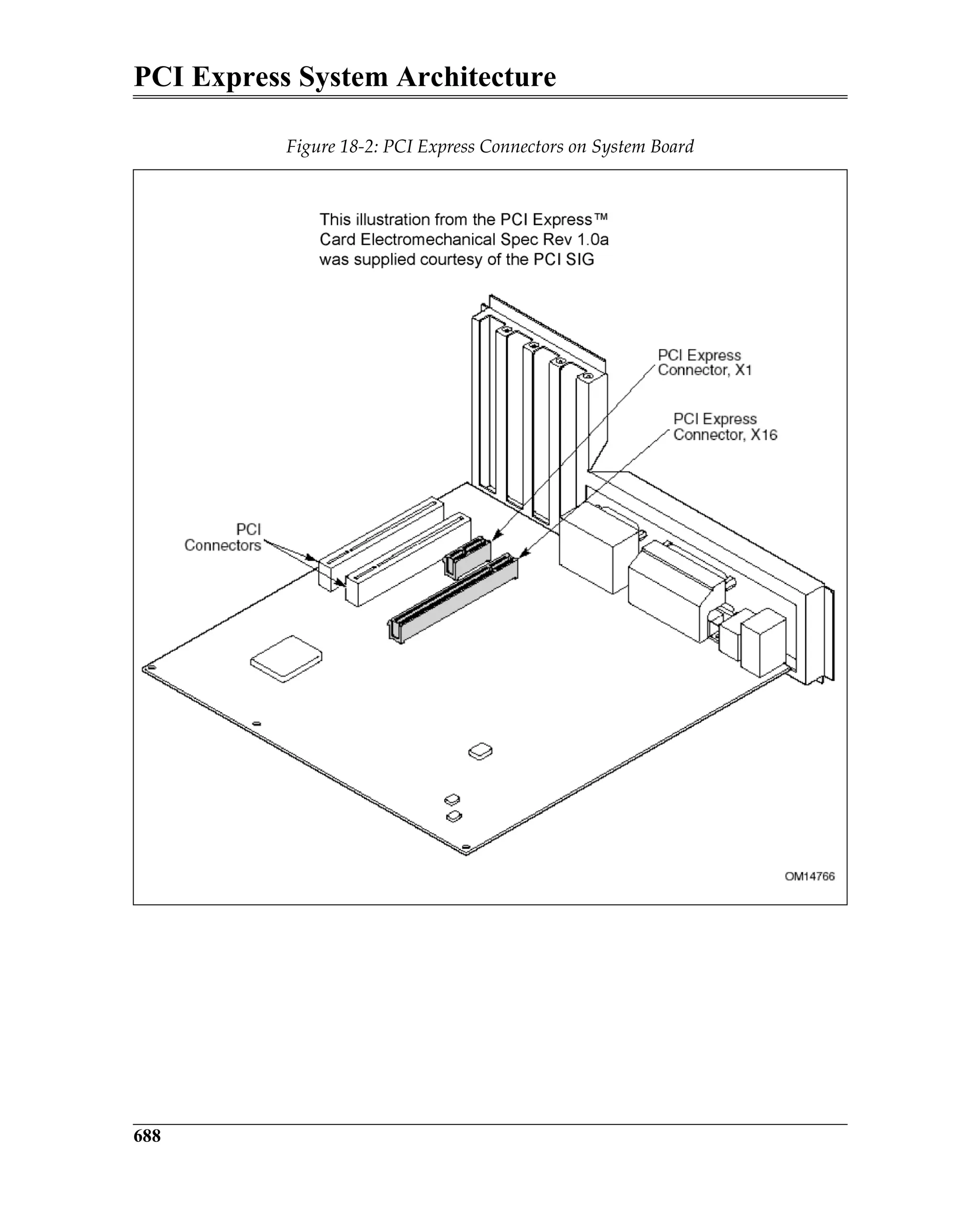 PCI Express System Architecture

Figure 18-2: PCI Express Connectors on System Board

This illustration from the PCI Express™ Card Electromechanical Spec Rev 1.0a was supplied courtesy of the PCI SIG

PCI Express Connector, X1

PCI Express Connector, X16

PCI Connectors

OM14766

688