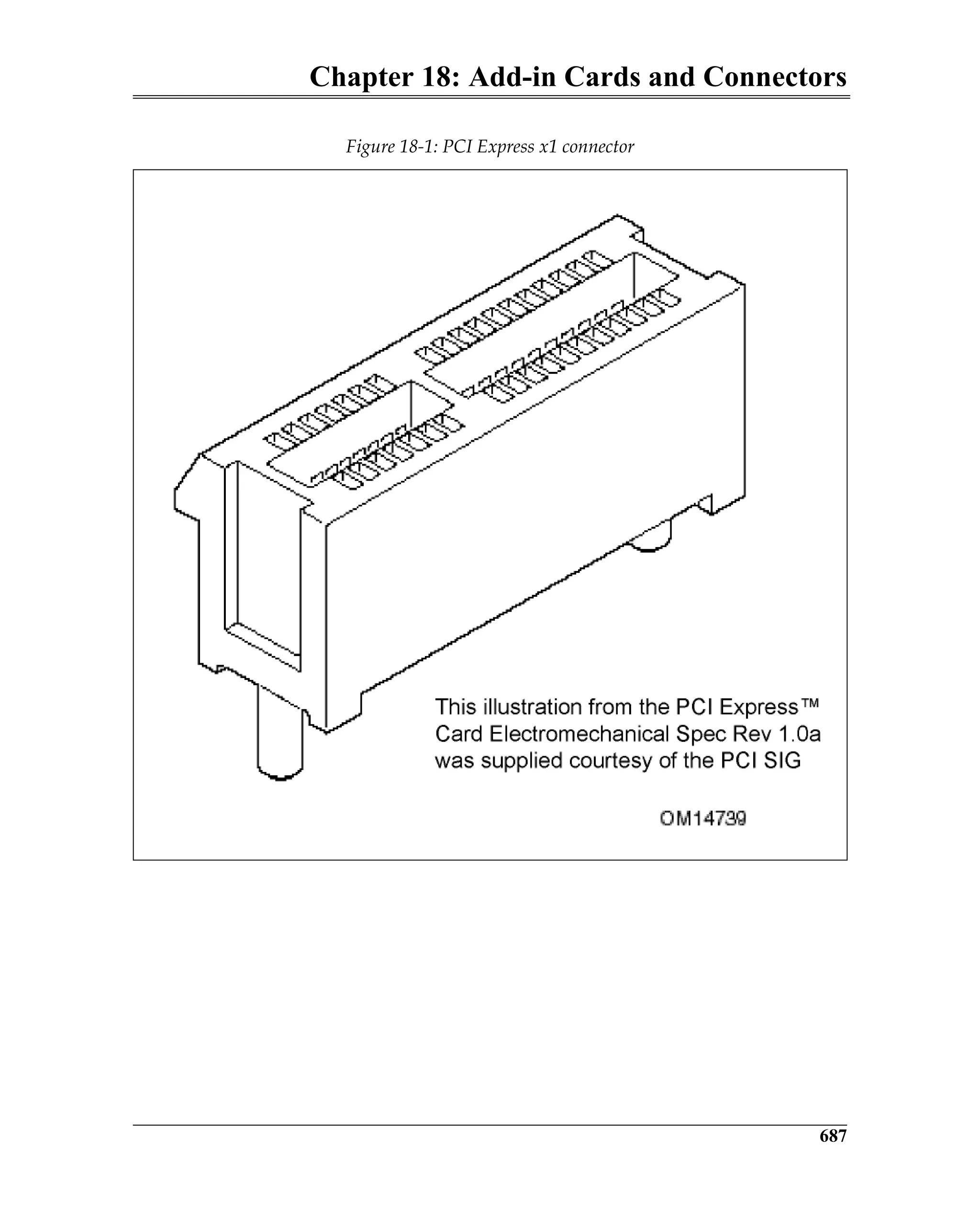 Chapter 18: Add-in Cards and Connectors

Figure 18-1: PCI Express x1 connector

This illustration from the PCI Express™ Card Electromechanical Spec Rev 1.0a was supplied courtesy of the PCI SIG

OM14739

687