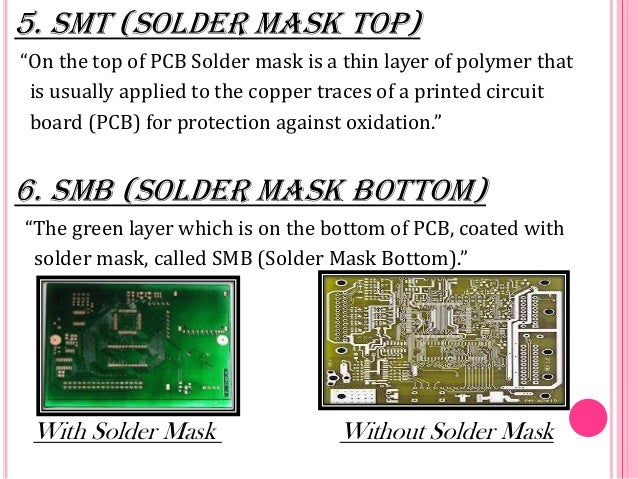 5. SMT (SOLDER MASK TOP)

“On the top of PCB Solder mask is a thin layer of polymer that is usually applied to the copper traces of a printed circuit board (PCB) for protection against oxidation.”

6. SMB (SOLDER MASK BOTTOM)

“The green layer which is on the bottom of PCB, coated with solder mask, called SMB (Solder Mask Bottom).”

With Solder Mask

Without Solder Mask