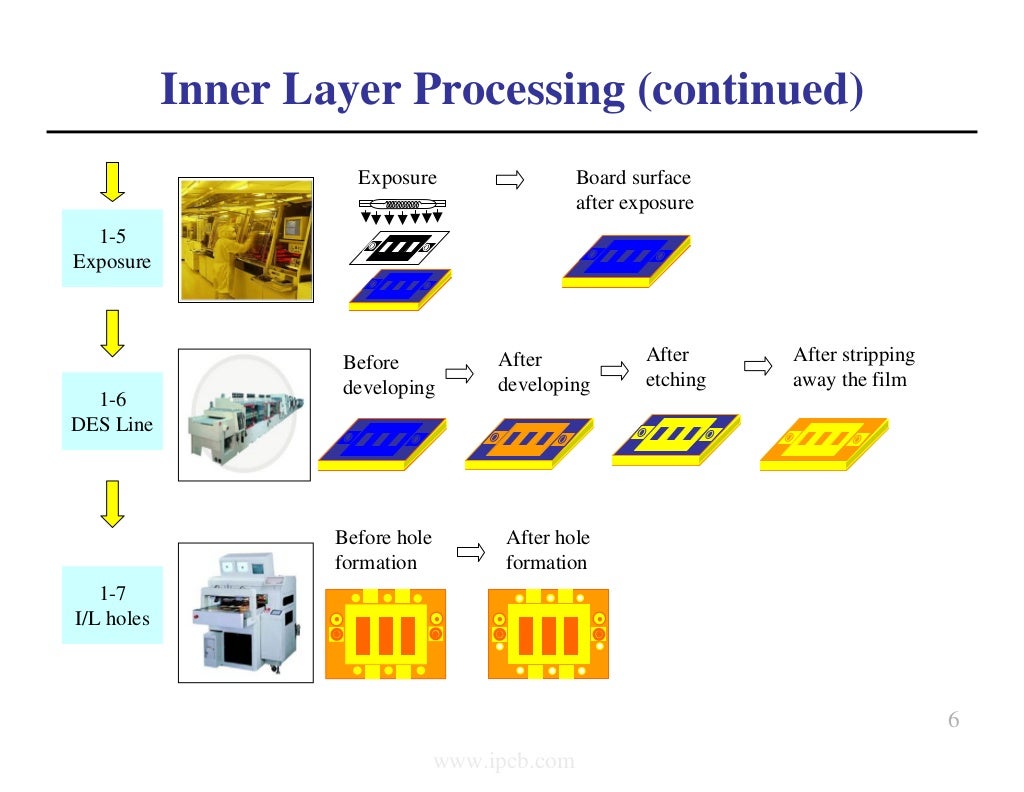 Inner Layer Processing (continued)

1-5
Exposure

Exposure

Board surface after exposure

1-6
DES Line

Before developing

After developing

After etching

After stripping away the film

1-7
I/L holes

Before hole formation

After hole formation

6

www.ipcb.com