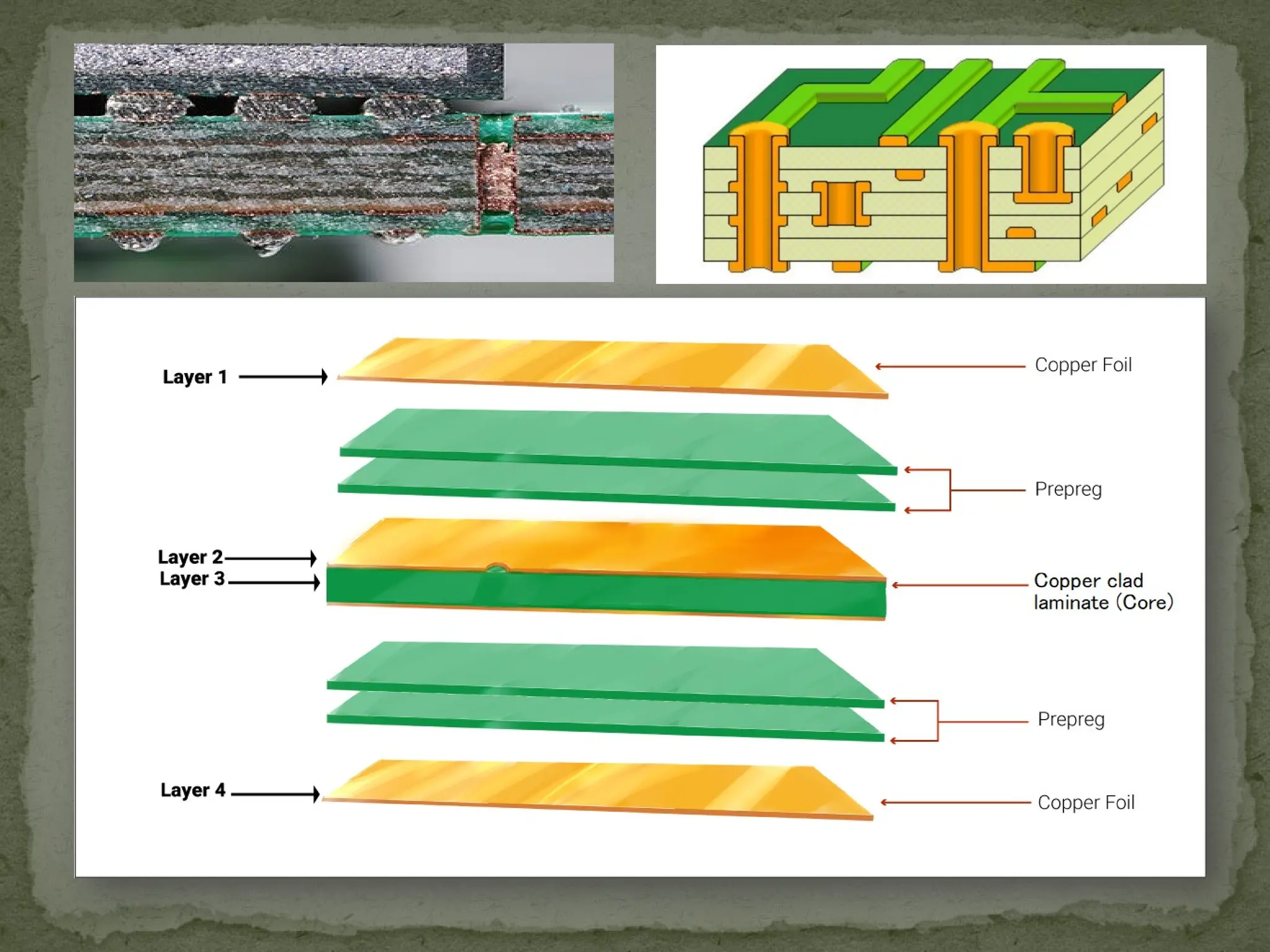 Layer 1

Copper Foil

Prepreg

Layer 2
Layer 3

Copper clad laminate (Core)

Prepreg

Layer 4

Copper Foil