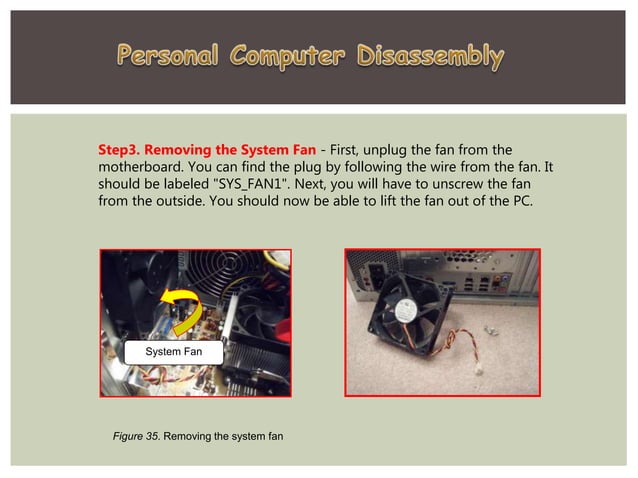 Personal Computer Disassembly

Step3. Removing the System Fan - First, unplug the fan from the motherboard. You can find the plug by following the wire from the fan. It should be labeled "SYS_FAN1". Next, you will have to unscrew the fan from the outside. You should now be able to lift the fan out of the PC.

System Fan

Figure 35. Removing the system fan