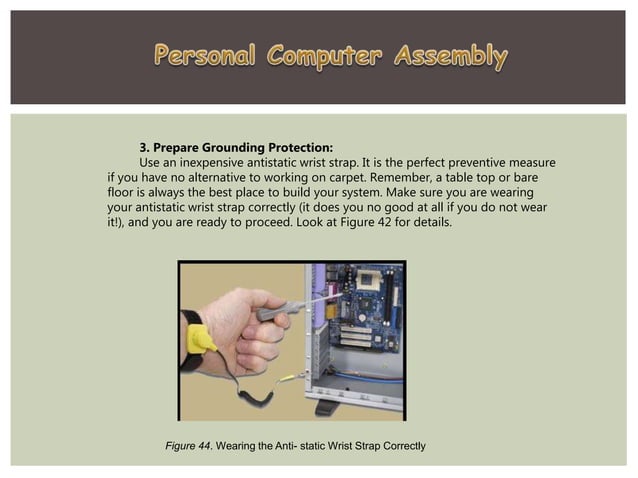 Personal Computer Assembly

3. Prepare Grounding Protection:

Use an inexpensive antistatic wrist strap. It is the perfect preventive measure if you have no alternative to working on carpet. Remember, a table top or bare floor is always the best place to build your system. Make sure you are wearing your antistatic wrist strap correctly (it does you no good at all if you do not wear it!), and you are ready to proceed. Look at Figure 42 for details.

Figure 44. Wearing the Anti- static Wrist Strap Correctly