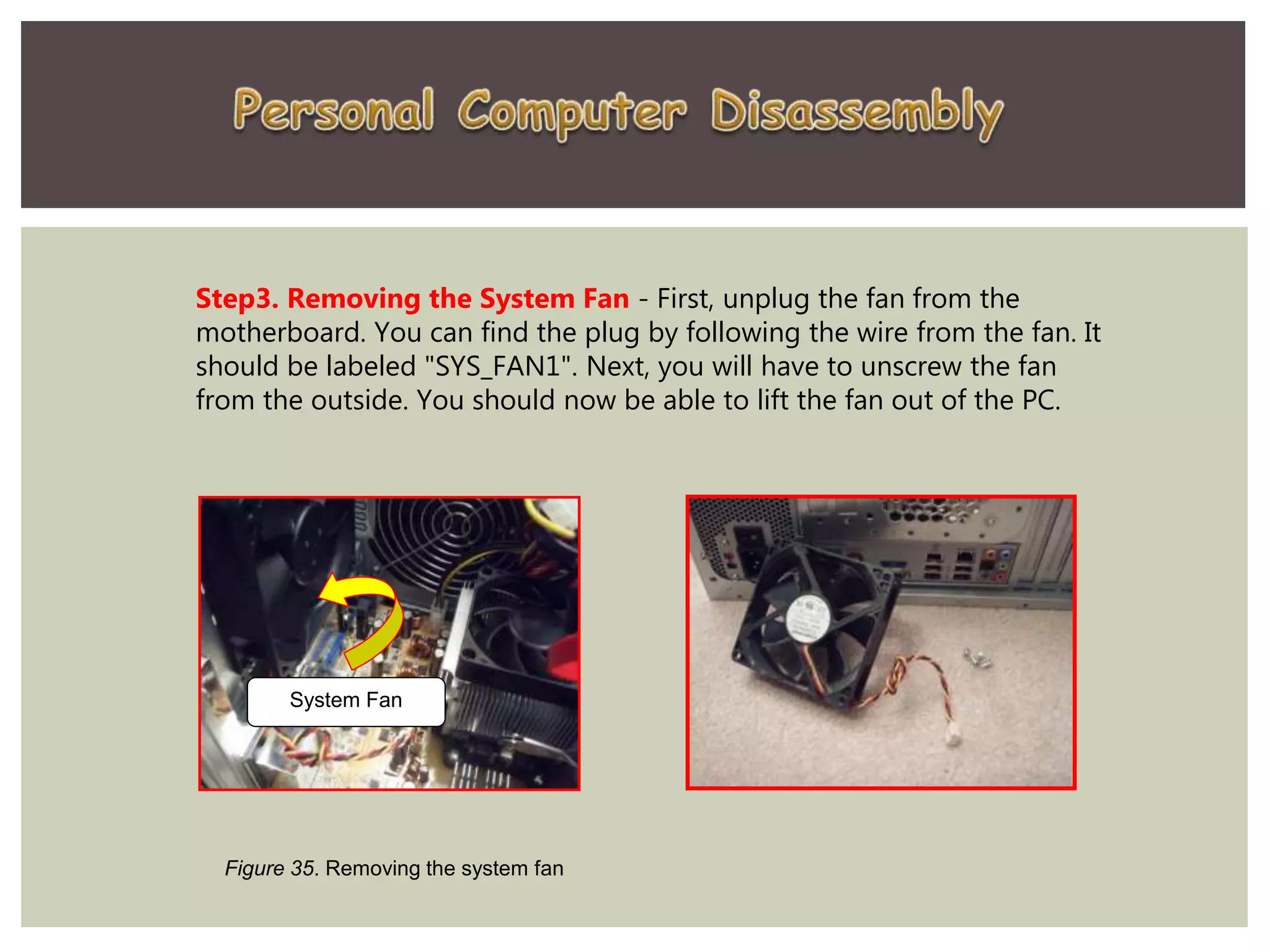 Personal Computer Disassembly

Step3. Removing the System Fan - First, unplug the fan from the motherboard. You can find the plug by following the wire from the fan. It should be labeled "SYS_FAN1". Next, you will have to unscrew the fan from the outside. You should now be able to lift the fan out of the PC.

System Fan

Figure 35. Removing the system fan