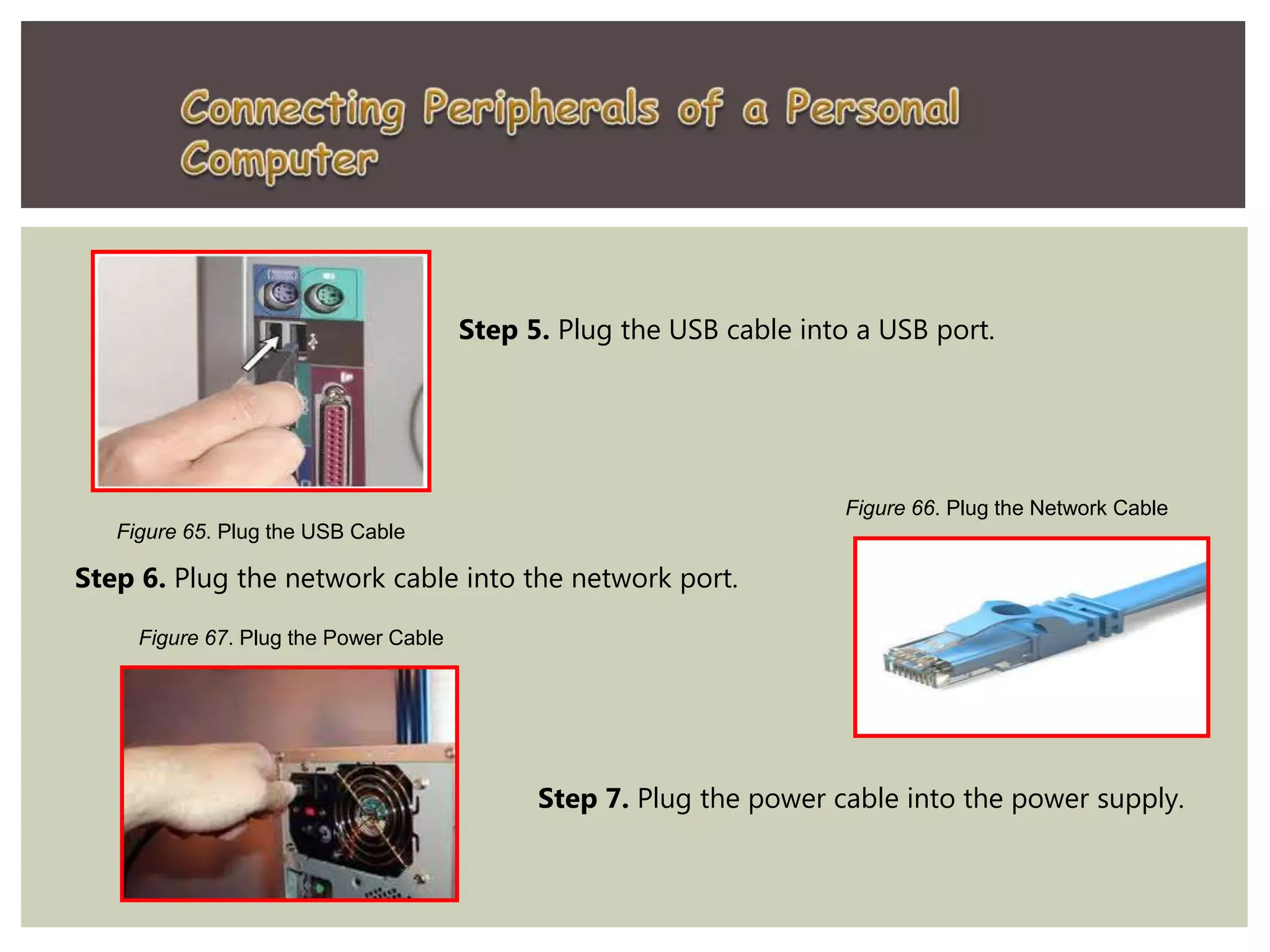 Connecting Peripherals of a Personal Computer

Step 5. Plug the USB cable into a USB port.

Figure 65. Plug the USB Cable

Figure 66. Plug the Network Cable

Step 6. Plug the network cable into the network port.

Figure 67. Plug the Power Cable

Step 7. Plug the power cable into the power supply.