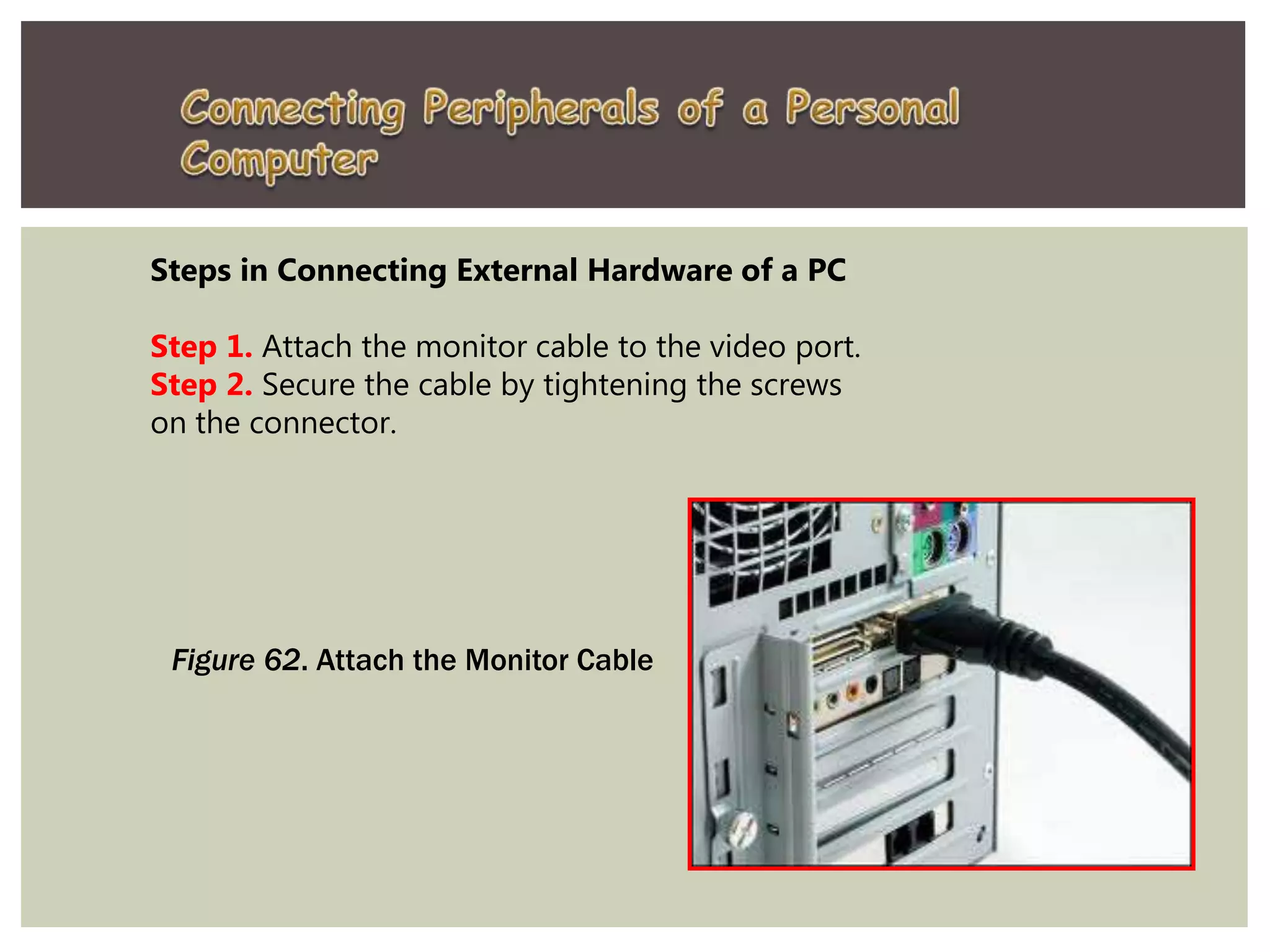 Connecting Peripherals of a Personal Computer

Steps in Connecting External Hardware of a PC

Step 1. Attach the monitor cable to the video port.
Step 2. Secure the cable by tightening the screws on the connector.

Figure 62. Attach the Monitor Cable