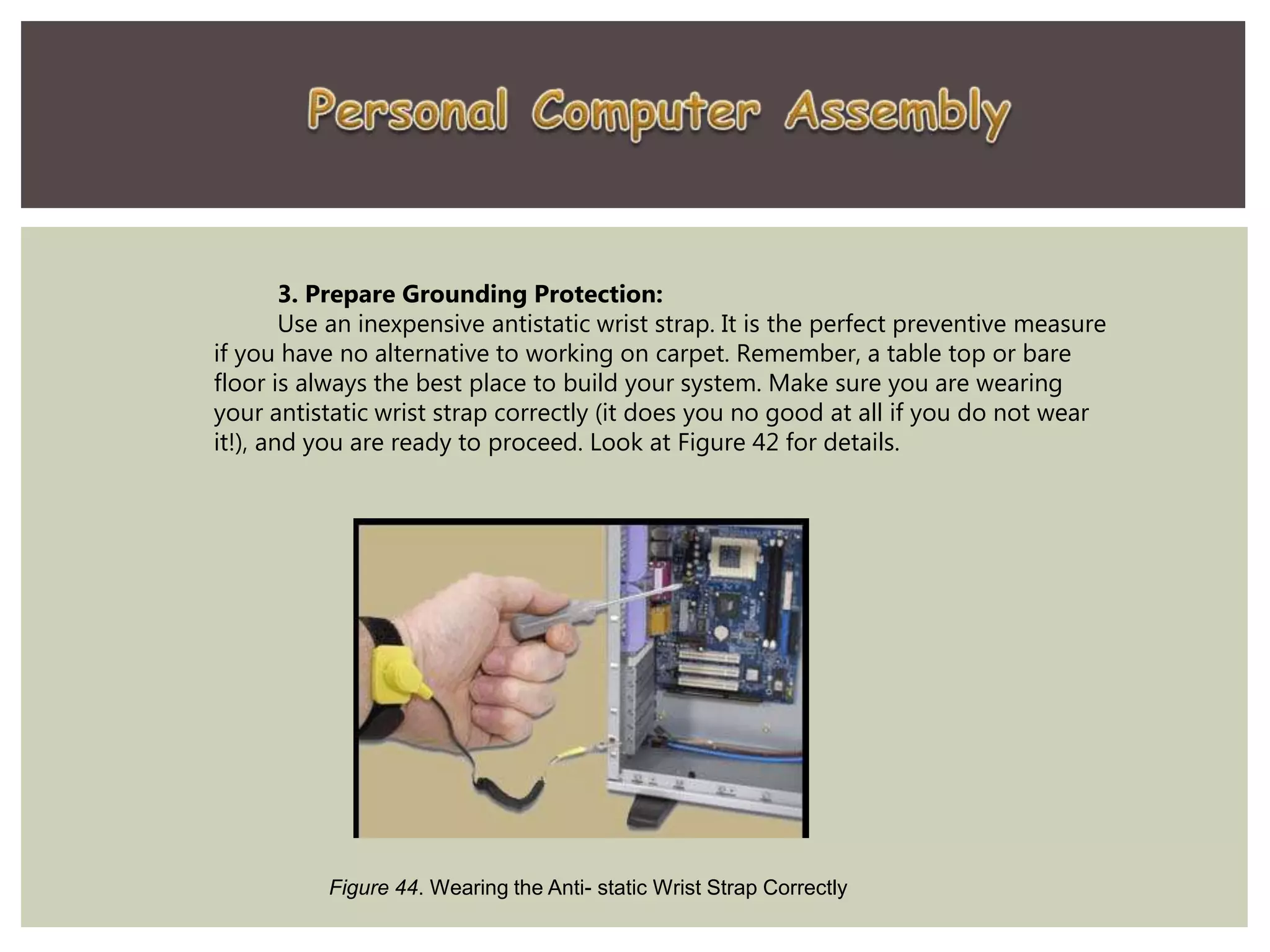 Personal Computer Assembly

3. Prepare Grounding Protection:

Use an inexpensive antistatic wrist strap. It is the perfect preventive measure if you have no alternative to working on carpet. Remember, a table top or bare floor is always the best place to build your system. Make sure you are wearing your antistatic wrist strap correctly (it does you no good at all if you do not wear it!), and you are ready to proceed. Look at Figure 42 for details.

Figure 44. Wearing the Anti- static Wrist Strap Correctly