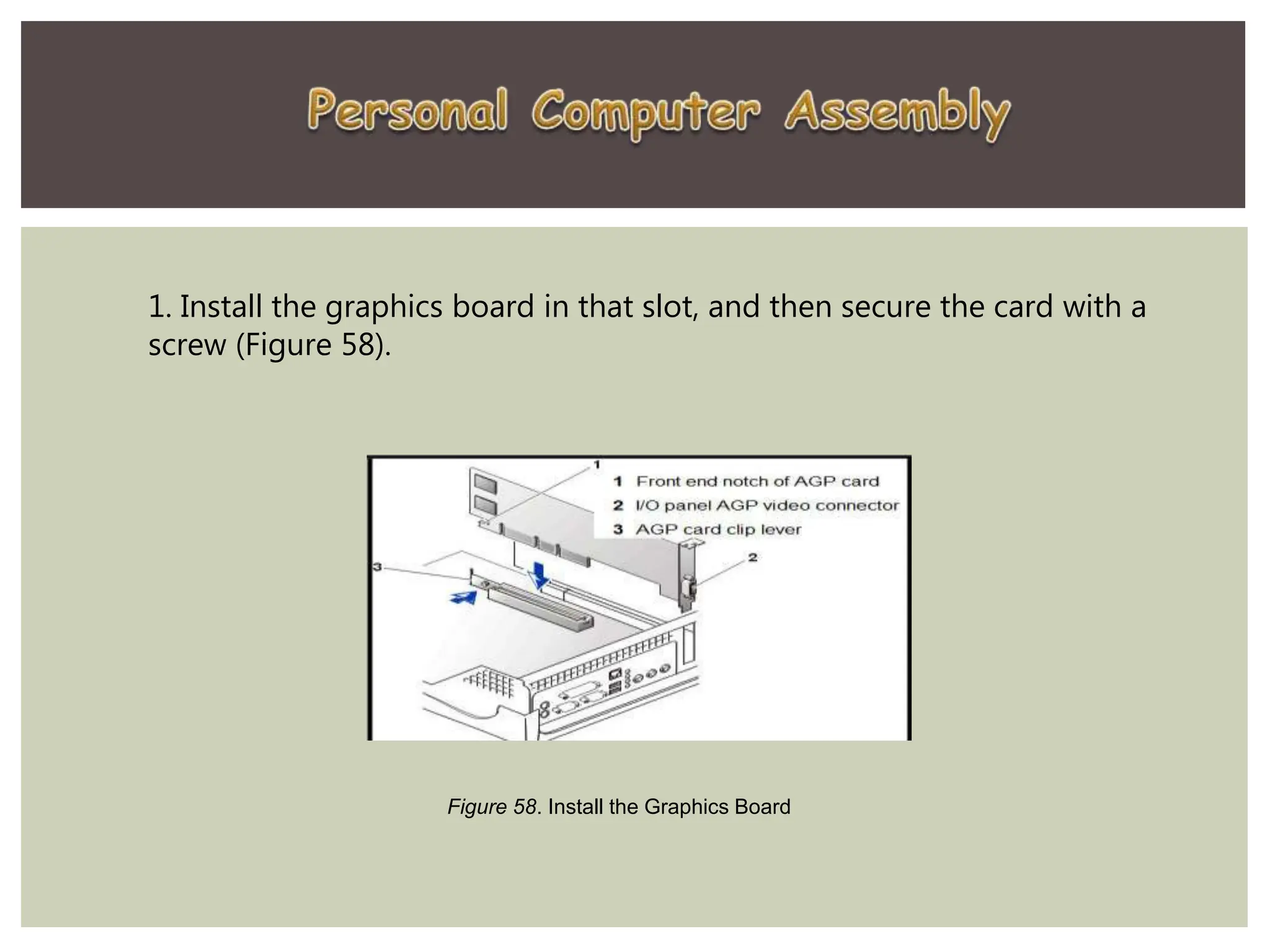 Personal Computer Assembly

1. Install the graphics board in that slot, and then secure the card with a screw (Figure 58).

1
1 Front end notch of AGP card
2 I/O panel AGP video connector
3 AGP card clip lever
3
2

Figure 58. Install the Graphics Board