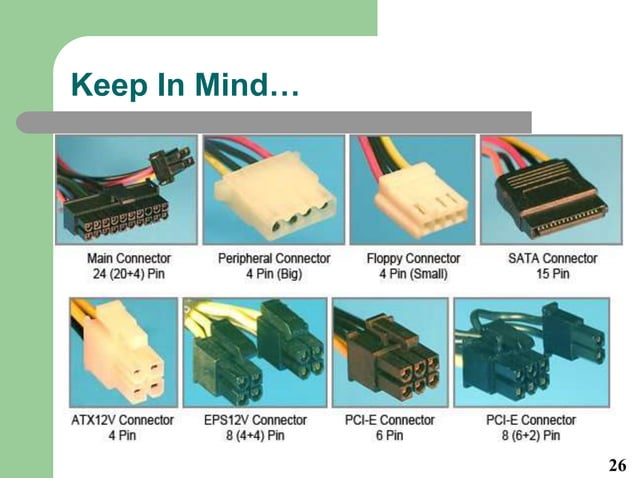 Keep In Mind…

Main Connector
24 (20+4) Pin

Peripheral Connector
4 Pin (Big)

Floppy Connector
4 Pin (Small)

SATA Connector
15 Pin

ATX12V Connector
4 Pin

EPS12V Connector
8 (4+4) Pin

PCI-E Connector
6 Pin

PCI-E Connector
8 (6+2) Pin

26