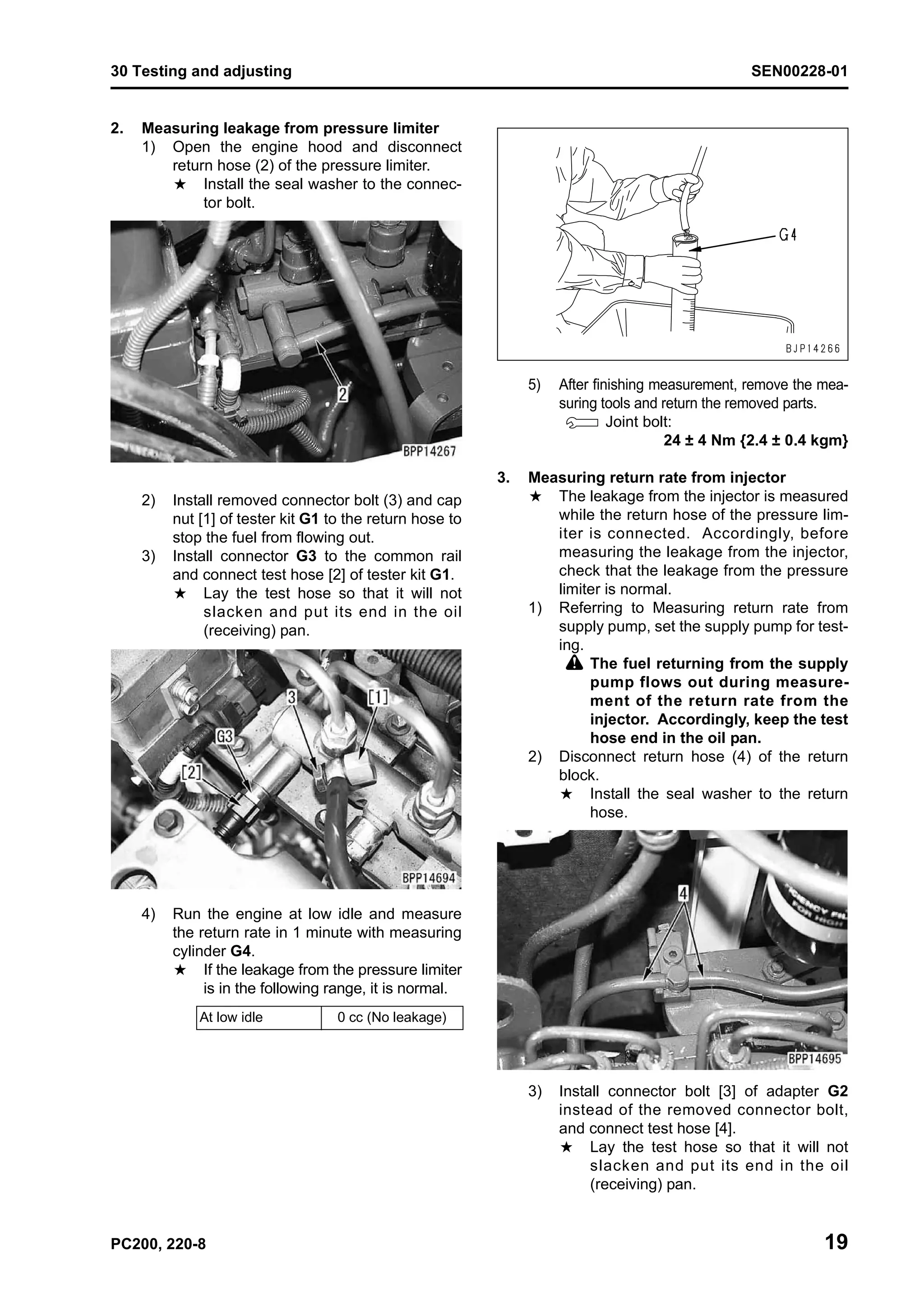 30 Testing and adjusting

SEN00228-01

2. Measuring leakage from pressure limiter
1) Open the engine hood and disconnect return hose (2) of the pressure limiter.
★ Install the seal washer to the connector bolt.

2

BPP14267

2) Install removed connector bolt (3) and cap nut [1] of tester kit G1 to the return hose to stop the fuel from flowing out.
3) Install connector G3 to the common rail and connect test hose [2] of tester kit G1.
★ Lay the test hose so that it will not slacken and put its end in the oil (receiving) pan.

3 [1] G3 [2]

BPP14694

4) Run the engine at low idle and measure the return rate in 1 minute with measuring cylinder G4.
★ If the leakage from the pressure limiter is in the following range, it is normal.

| At low idle | 0 cc (No leakage) |
|---|---|

G4

BJP14266

5) After finishing measurement, remove the measuring tools and return the removed parts.
Joint bolt:
24 ± 4 Nm {2.4 ± 0.4 kgm}

3. Measuring return rate from injector
★ The leakage from the injector is measured while the return hose of the pressure limiter is connected. Accordingly, before measuring the leakage from the injector, check that the leakage from the pressure limiter is normal.
1) Referring to Measuring return rate from supply pump, set the supply pump for testing.
The fuel returning from the supply pump flows out during measurement of the return rate from the injector. Accordingly, keep the test hose end in the oil pan.
2) Disconnect return hose (4) of the return block.
★ Install the seal washer to the return hose.

4

BPP14695

3) Install connector bolt [3] of adapter G2 instead of the removed connector bolt, and connect test hose [4].
★ Lay the test hose so that it will not slacken and put its end in the oil (receiving) pan.

PC200, 220-8

19