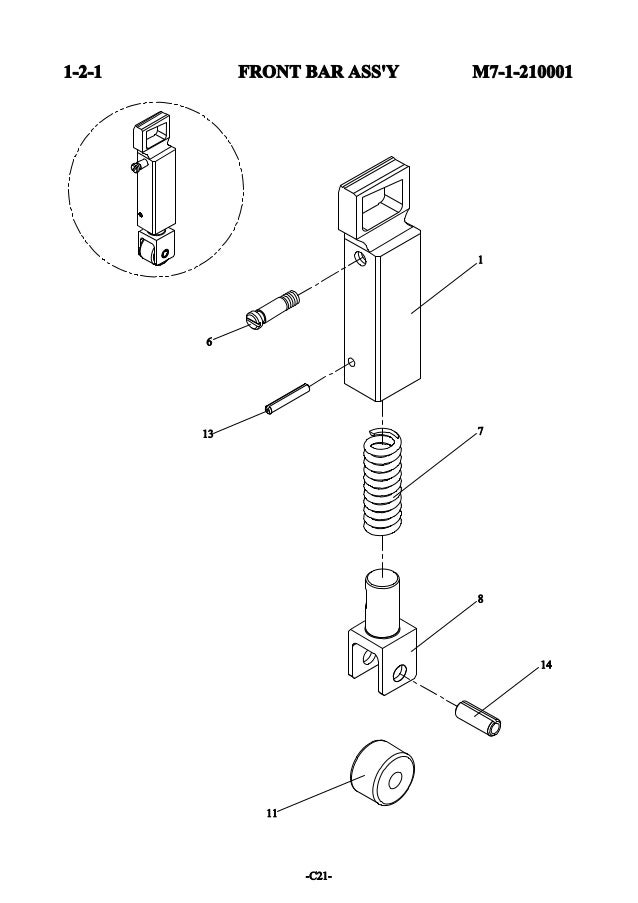 1-2-1 FRONT BAR ASS'Y M7-1-210001

1

6

13

7

8

14

11

-C21-