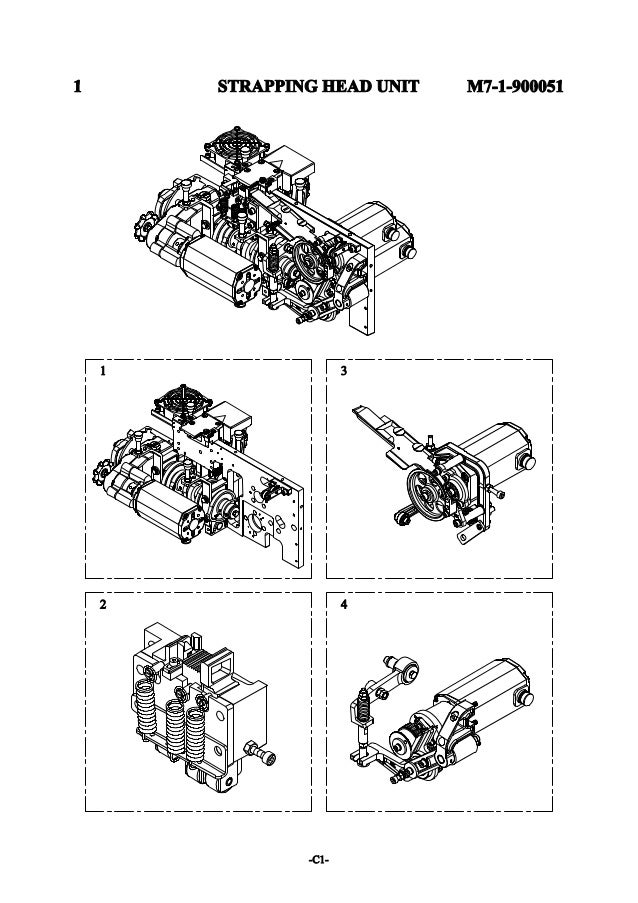 1 STRAPPING HEAD UNIT M7-1-900051

1

3

2

4

-C1-