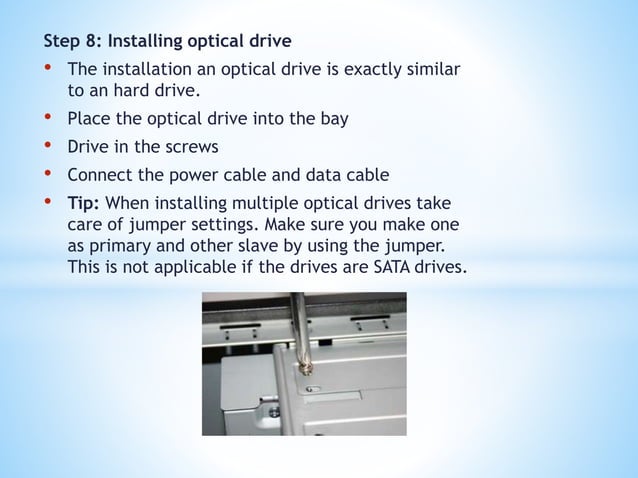 Step 8: Installing optical drive

• The installation an optical drive is exactly similar to an hard drive.
• Place the optical drive into the bay
• Drive in the screws
• Connect the power cable and data cable
• Tip: When installing multiple optical drives take care of jumper settings. Make sure you make one as primary and other slave by using the jumper. This is not applicable if the drives are SATA drives.