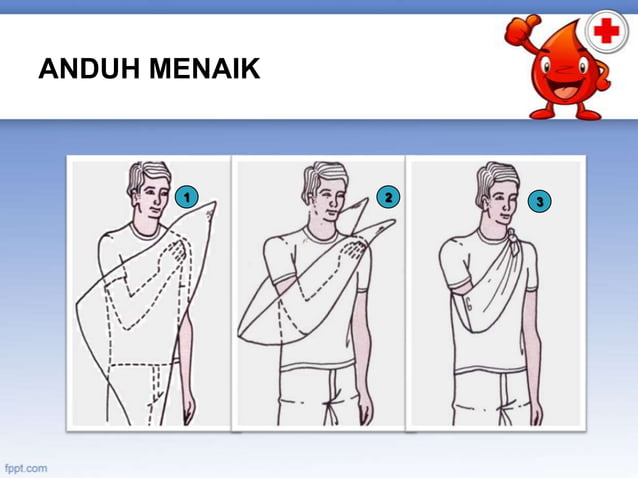 ANDUH MENAIK

1

2

3

fppt.com