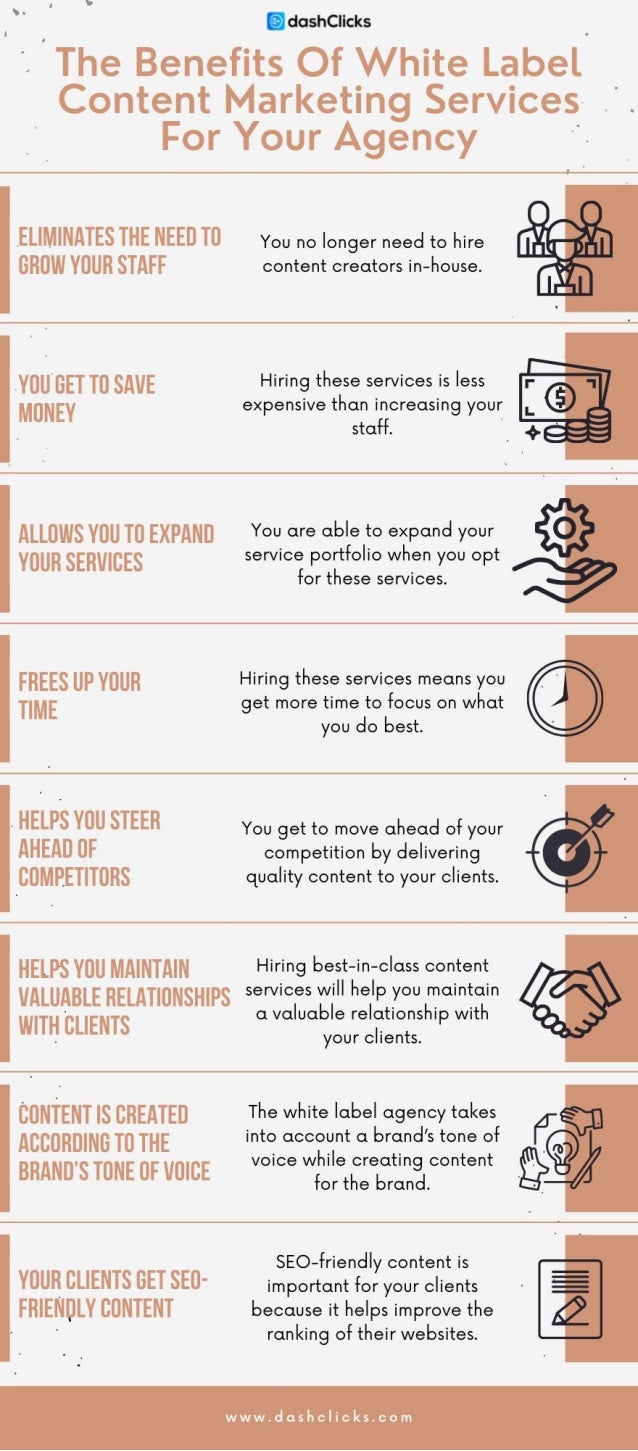 dashClicks

The Benefits Of White Label Content Marketing Services For Your Agency

ELIMINATES THE NEED TO GROW YOUR STAFF

You no longer need to hire content creators in-house.

YOU GET TO SAVE MONEY

Hiring these services is less expensive than increasing your staff.

ALLOWS YOU TO EXPAND YOUR SERVICES

You are able to expand your service portfolio when you opt for these services.

FREES UP YOUR TIME

Hiring these services means you get more time to focus on what you do best.

HELPS YOU STEER AHEAD OF COMPETITORS

You get to move ahead of your competition by delivering quality content to your clients.

HELPS YOU MAINTAIN VALUABLE RELATIONSHIPS WITH CLIENTS

Hiring best-in-class content services will help you maintain a valuable relationship with your clients.

CONTENT IS CREATED ACCORDING TO THE BRAND'S TONE OF VOICE

The white label agency takes into account a brand's tone of voice while creating content for the brand.

YOUR CLIENTS GET SEO-FRIENDLY CONTENT

SEO-friendly content is important for your clients because it helps improve the ranking of their websites.

www.dashclicks.com