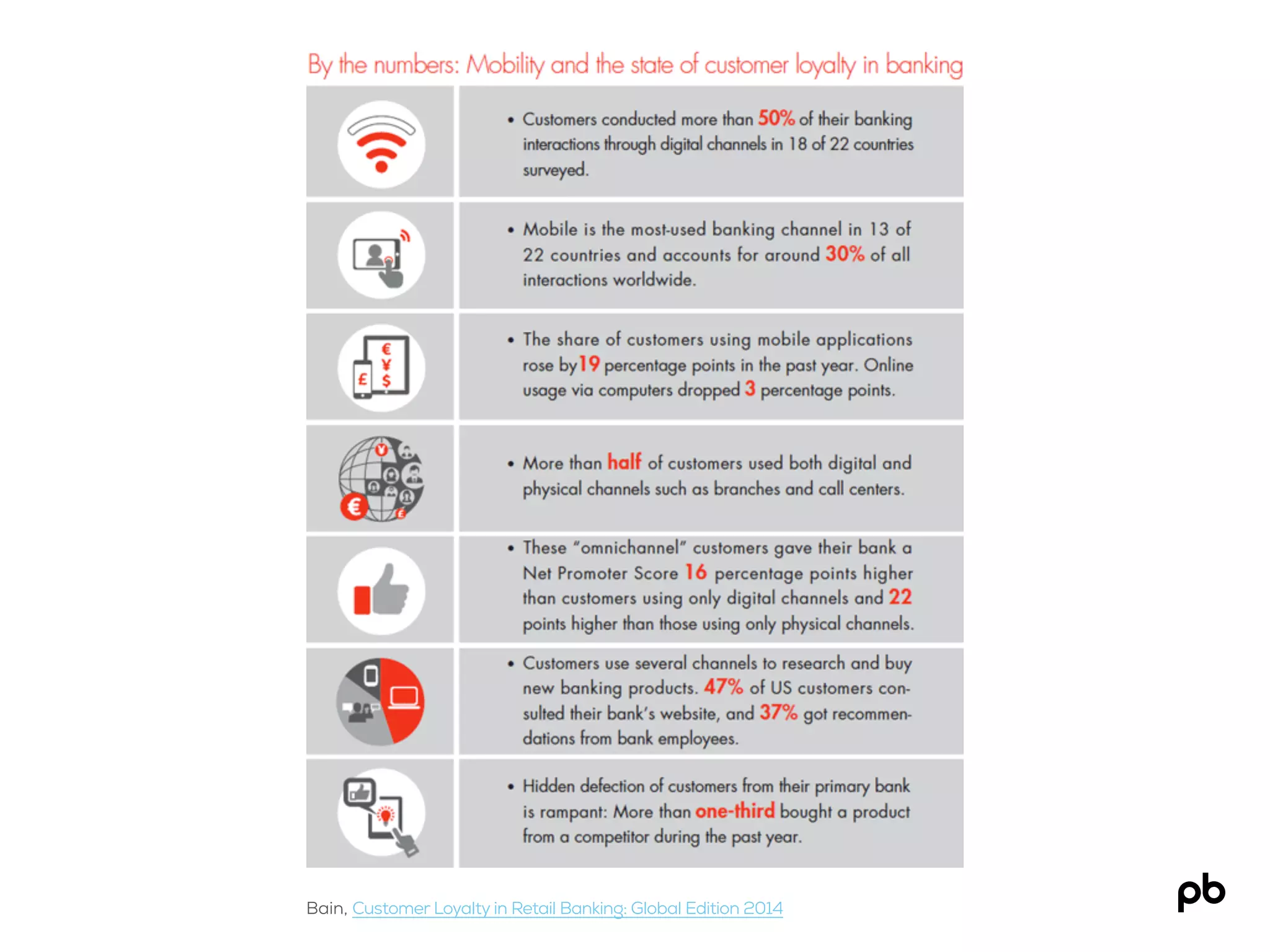 By the numbers: Mobility and the state of customer loyalty in banking

• Customers conducted more than 50% of their banking interactions through digital channels in 18 of 22 countries surveyed.

• Mobile is the most-used banking channel in 13 of 22 countries and accounts for around 30% of all interactions worldwide.

• The share of customers using mobile applications rose by 19 percentage points in the past year. Online usage via computers dropped 3 percentage points.

• More than half of customers used both digital and physical channels such as branches and call centers.

• These "omnichannel" customers gave their bank a Net Promoter Score 16 percentage points higher than customers using only digital channels and 22 points higher than those using only physical channels.

• Customers use several channels to research and buy new banking products. 47% of US customers consulted their bank's website, and 37% got recommendations from bank employees.

• Hidden defection of customers from their primary bank is rampant: More than one-third bought a product from a competitor during the past year.

Bain, Customer Loyalty in Retail Banking: Global Edition 2014

pb