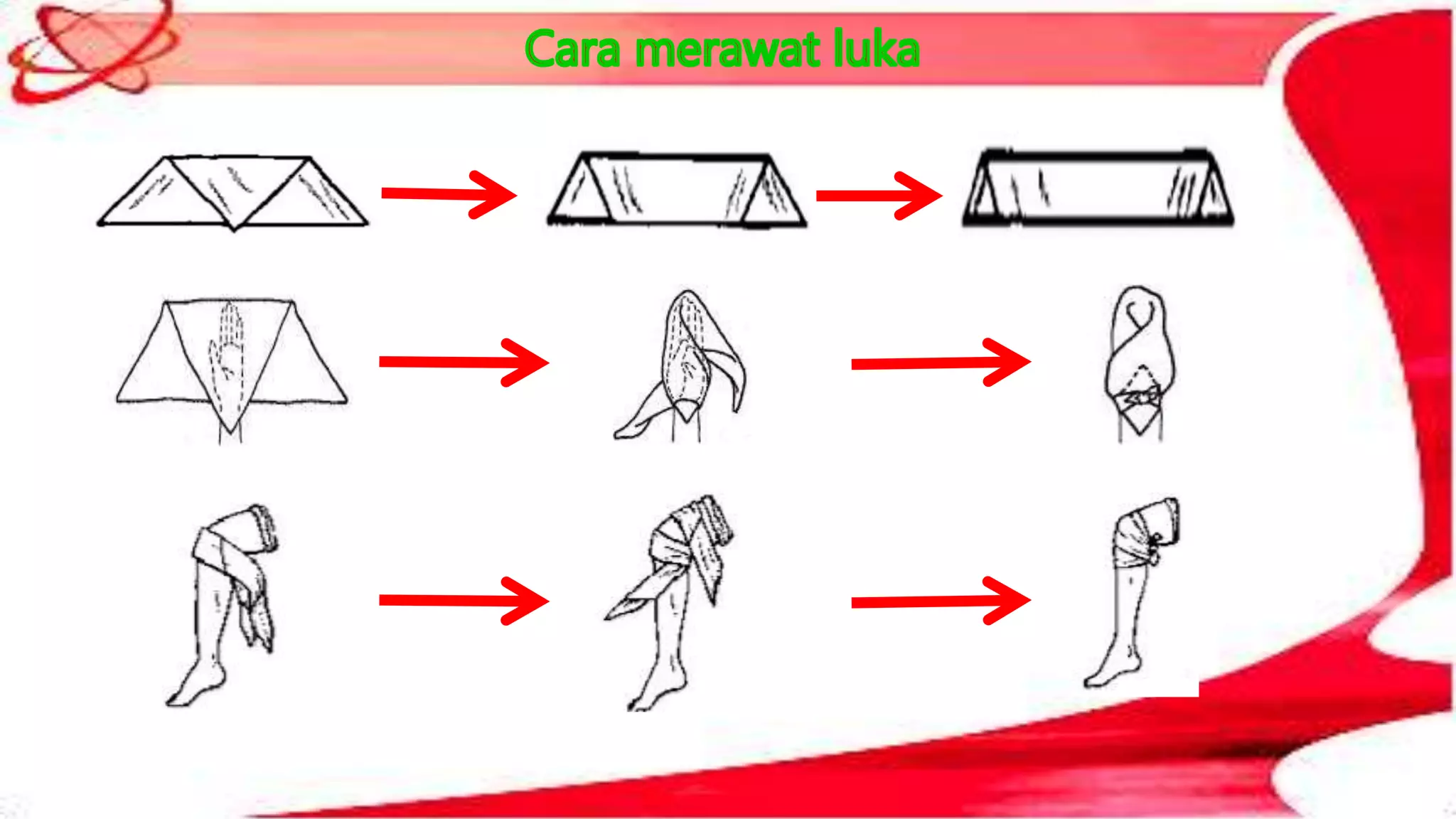 Cara merawat luka