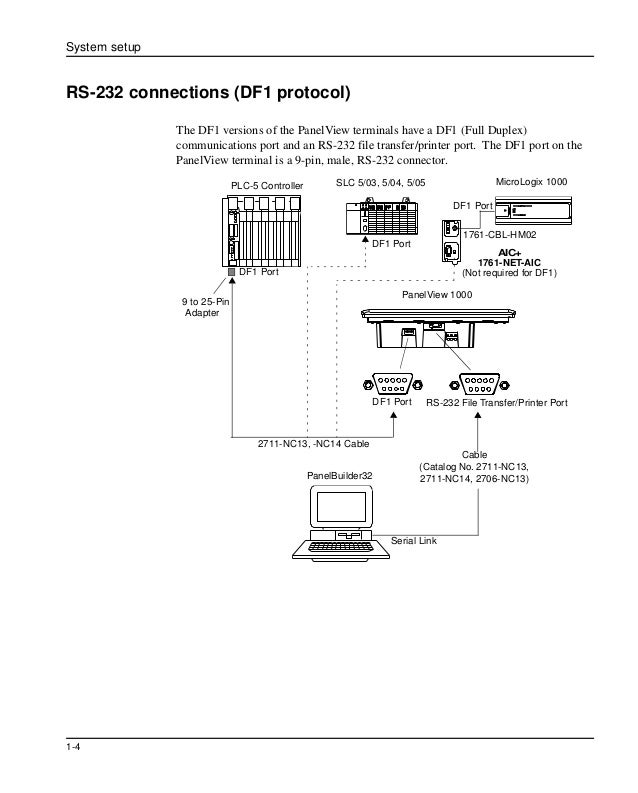 System setup

RS-232 connections (DF1 protocol)

The DF1 versions of the PanelView terminals have a DF1 (Full Duplex) communications port and an RS-232 file transfer/printer port. The DF1 port on the PanelView terminal is a 9-pin, male, RS-232 connector.

PLC-5 Controller

SLC 5/03, 5/04, 5/05

MicroLogix 1000

DF1 Port

1761-CBL-HM02

DF1 Port

AIC+
1761-NET-AIC
(Not required for DF1)

DF1 Port

9 to 25-Pin Adapter

PanelView 1000

DF1 Port

RS-232 File Transfer/Printer Port

2711-NC13, -NC14 Cable

Cable
(Catalog No. 2711-NC13, 2711-NC14, 2706-NC13)

PanelBuilder32

Serial Link

1-4