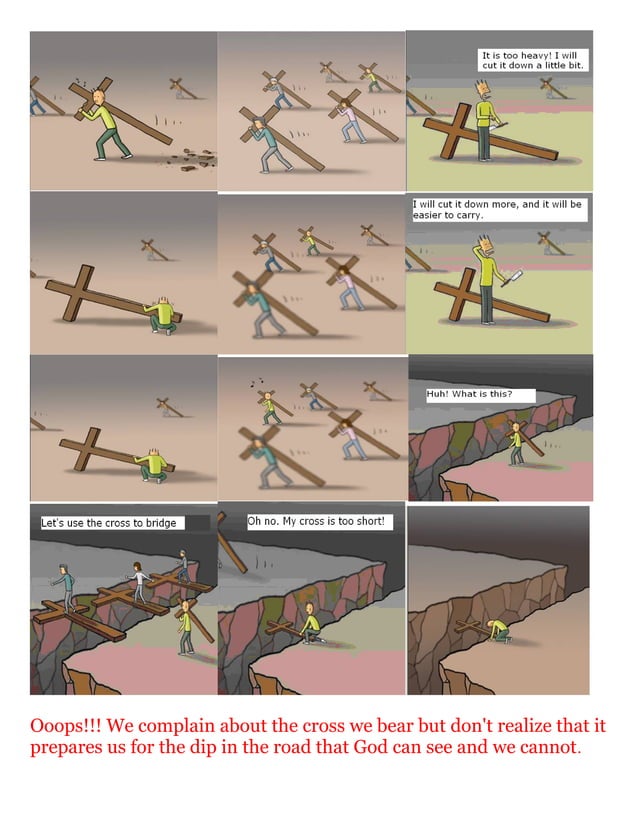 It is too heavy! I will cut it down a little bit.

I will cut it down more, and it will be easier to carry.

Huh! What is this?

Let's use the cross to bridge

Oh no. My cross is too short!

Ooops!!! We complain about the cross we bear but don't realize that it prepares us for the dip in the road that God can see and we cannot.