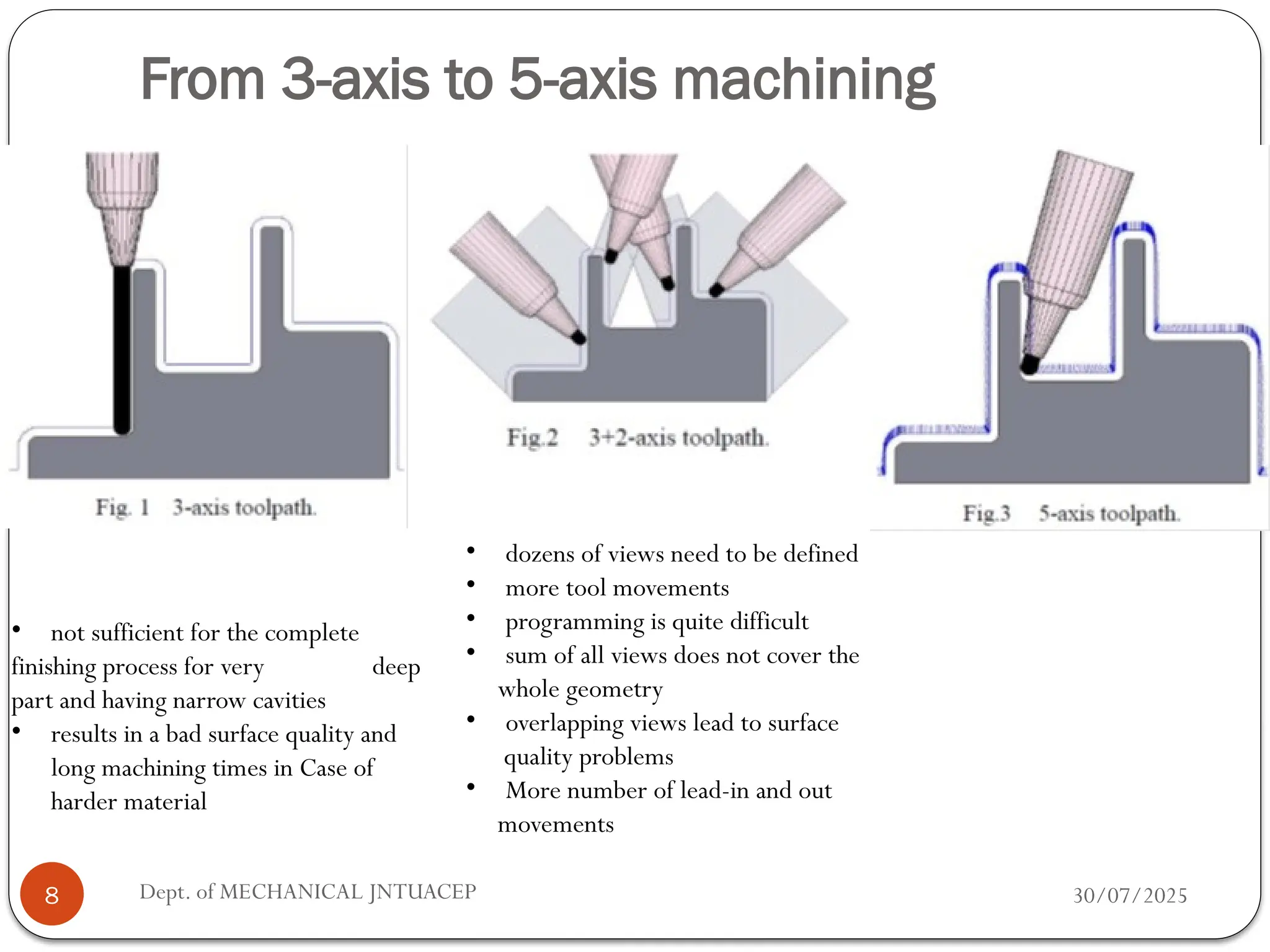 From 3-axis to 5-axis machining

Fig. 1 3-axis toolpath.

Fig.2 3+2-axis toolpath.

Fig.3 5-axis toolpath.

• not sufficient for the complete finishing process for very deep part and having narrow cavities
• results in a bad surface quality and long machining times in Case of harder material

• dozens of views need to be defined
• more tool movements
• programming is quite difficult
• sum of all views does not cover the whole geometry
• overlapping views lead to surface quality problems
• More number of lead-in and out movements

8

Dept. of MECHANICAL JNTUACEP

30/07/2025