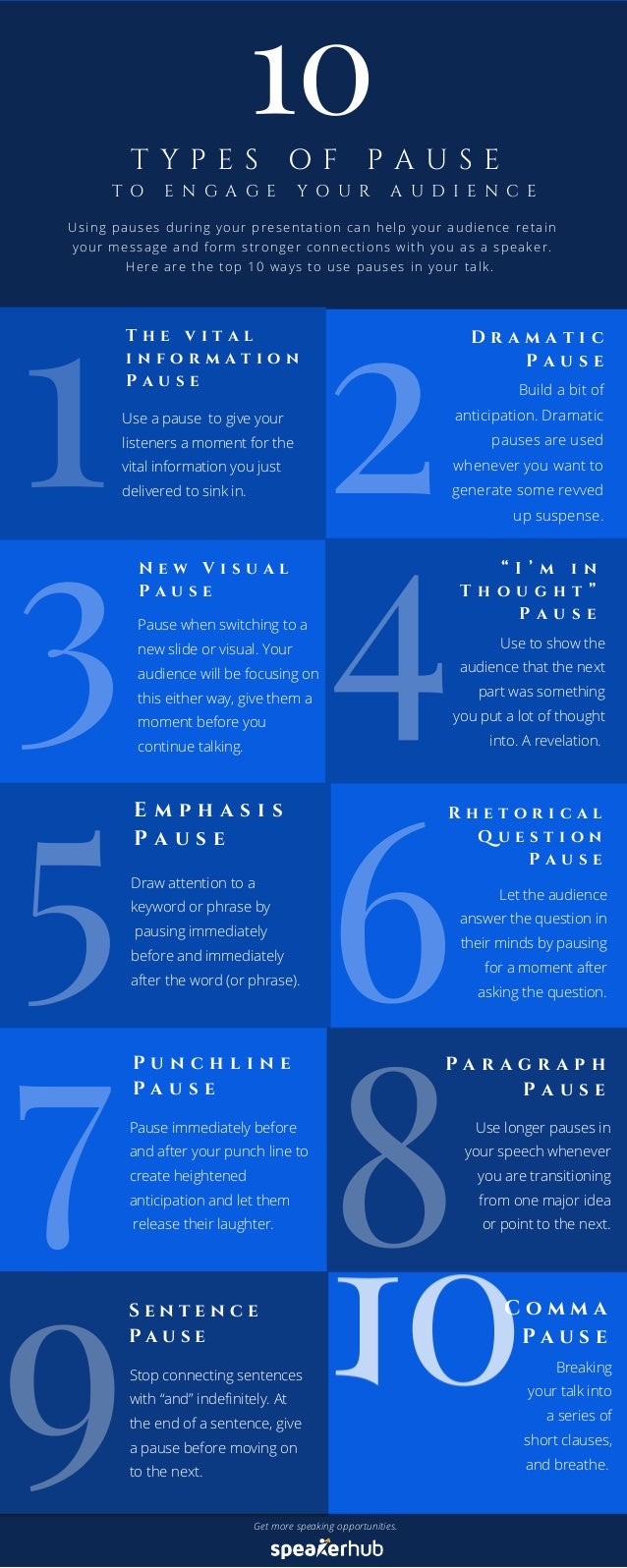 10

TYPES OF PAUSE

TO ENGAGE YOUR AUDIENCE

Using pauses during your presentation can help your audience retain your message and form stronger connections with you as a speaker. Here are the top 10 ways to use pauses in your talk.

1

THE VITAL INFORMATION PAUSE

Use a pause to give your listeners a moment for the vital information you just delivered to sink in.

2

DRAMATIC PAUSE

Build a bit of anticipation. Dramatic pauses are used whenever you want to generate some revved up suspense.

3

NEW VISUAL PAUSE

Pause when switching to a new slide or visual. Your audience will be focusing on this either way, give them a moment before you continue talking.

4

"I'M IN THOUGHT" PAUSE

Use to show the audience that the next part was something you put a lot of thought into. A revelation.

5

EMPHASIS PAUSE

Draw attention to a keyword or phrase by pausing immediately before and immediately after the word (or phrase).

6

RHETORICAL QUESTION PAUSE

Let the audience answer the question in their minds by pausing for a moment after asking the question.

7

PUNCHLINE PAUSE

Pause immediately before and after your punch line to create heightened anticipation and let them release their laughter.

8

PARAGRAPH PAUSE

Use longer pauses in your speech whenever you are transitioning from one major idea or point to the next.

9

SENTENCE PAUSE

Stop connecting sentences with "and" indefinitely. At the end of a sentence, give a pause before moving on to the next.

10

COMMA PAUSE

Breaking your talk into a series of short clauses, and breathe.

Get more speaking opportunities.

speakerhub