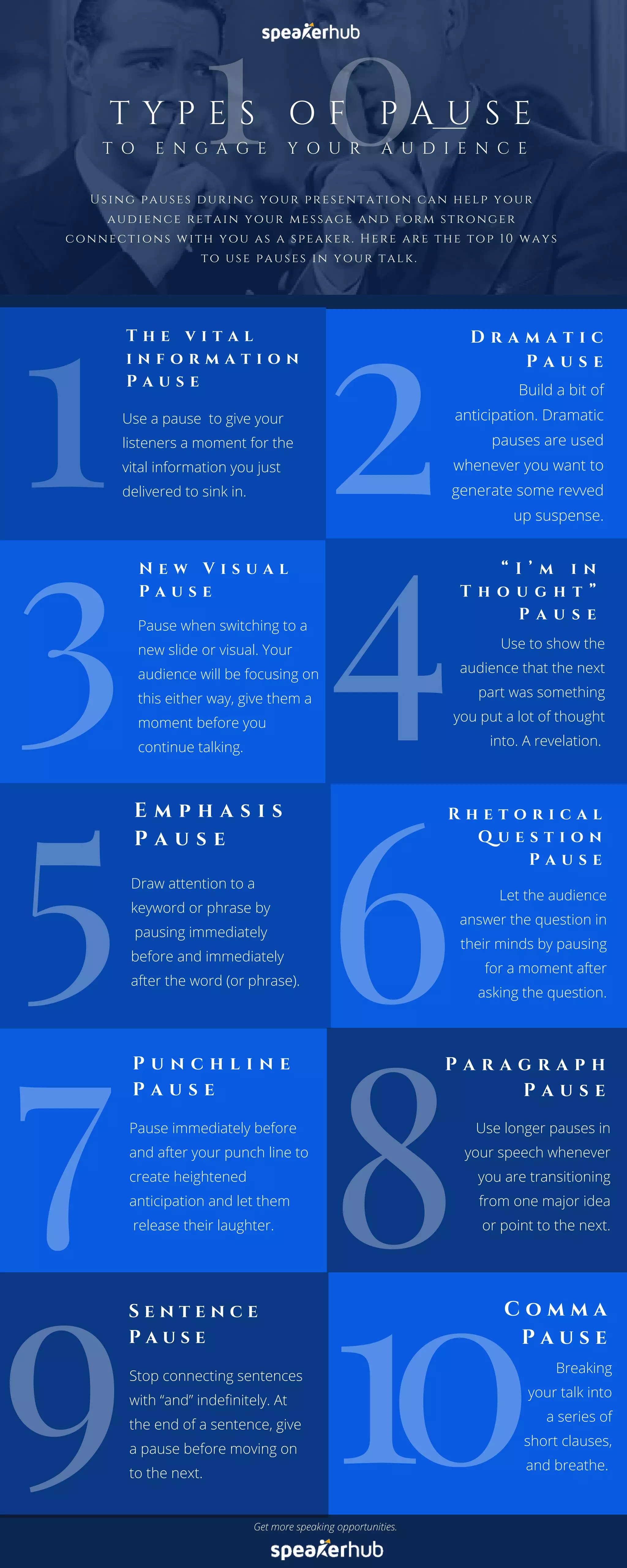 speakerhub

10

TYPES OF PAUSE

TO ENGAGE YOUR AUDIENCE

USING PAUSES DURING YOUR PRESENTATION CAN HELP YOUR AUDIENCE RETAIN YOUR MESSAGE AND FORM STRONGER CONNECTIONS WITH YOU AS A SPEAKER. HERE ARE THE TOP 10 WAYS TO USE PAUSES IN YOUR TALK.

1

THE VITAL INFORMATION PAUSE

Use a pause to give your listeners a moment for the vital information you just delivered to sink in.

2

DRAMATIC PAUSE

Build a bit of anticipation. Dramatic pauses are used whenever you want to generate some revved up suspense.

3

NEW VISUAL PAUSE

Pause when switching to a new slide or visual. Your audience will be focusing on this either way, give them a moment before you continue talking.

4

"I'M IN THOUGHT" PAUSE

Use to show the audience that the next part was something you put a lot of thought into. A revelation.

5

EMPHASIS PAUSE

Draw attention to a keyword or phrase by pausing immediately before and immediately after the word (or phrase).

6

RHETORICAL QUESTION PAUSE

Let the audience answer the question in their minds by pausing for a moment after asking the question.

7

PUNCHLINE PAUSE

Pause immediately before and after your punch line to create heightened anticipation and let them release their laughter.

8

PARAGRAPH PAUSE

Use longer pauses in your speech whenever you are transitioning from one major idea or point to the next.

9

SENTENCE PAUSE

Stop connecting sentences with "and" indefinitely. At the end of a sentence, give a pause before moving on to the next.

10

COMMA PAUSE

Breaking your talk into a series of short clauses, and breathe.

Get more speaking opportunities.

speakerhub